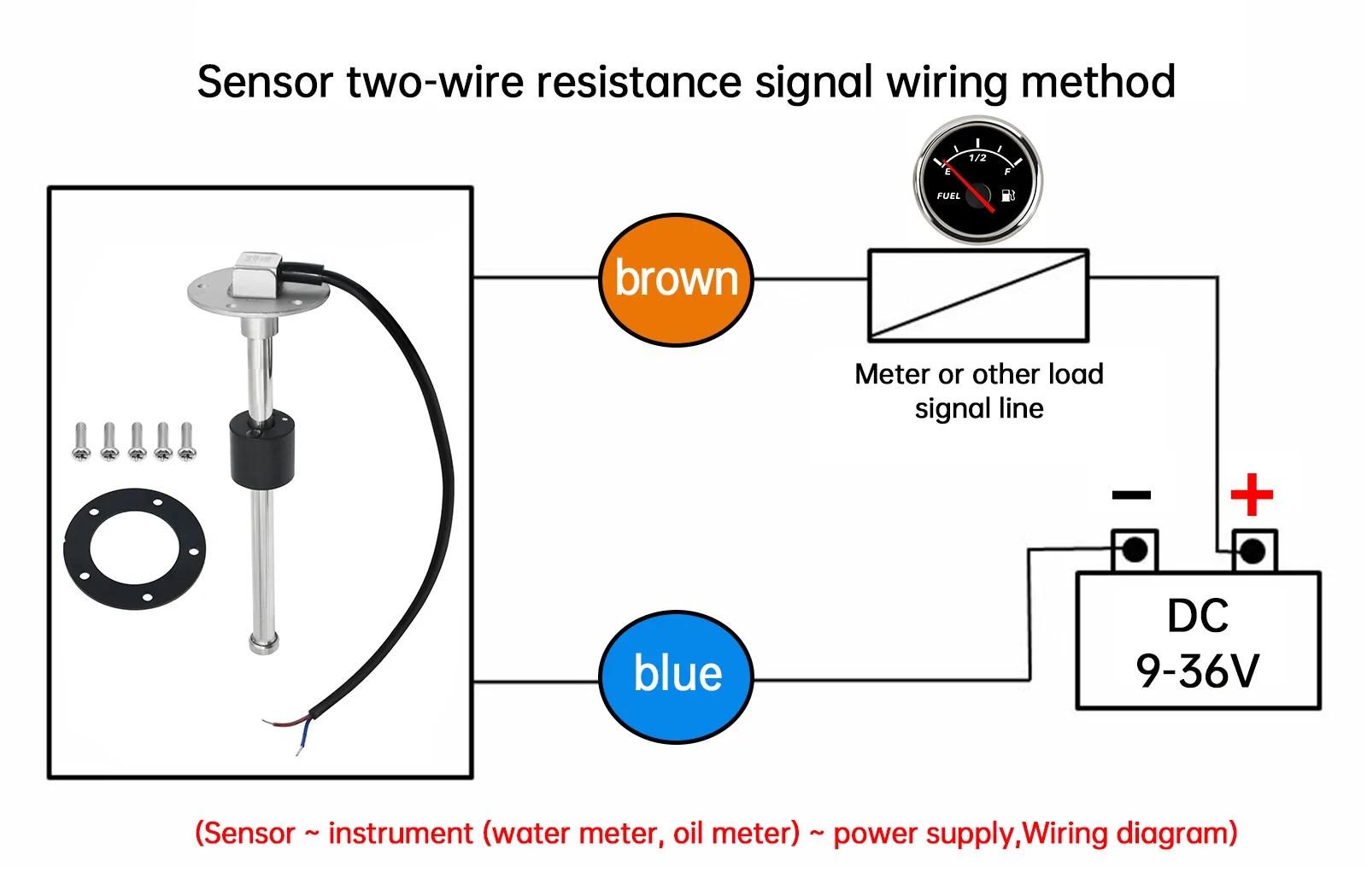 Sensor two-wire resistance signal wiring method

E 1/2 F
FUEL

brown

Meter or other load signal line

−
+

DC
9-36V

blue

(Sensor ~ instrument (water meter, oil meter) ~ power supply,Wiring diagram)