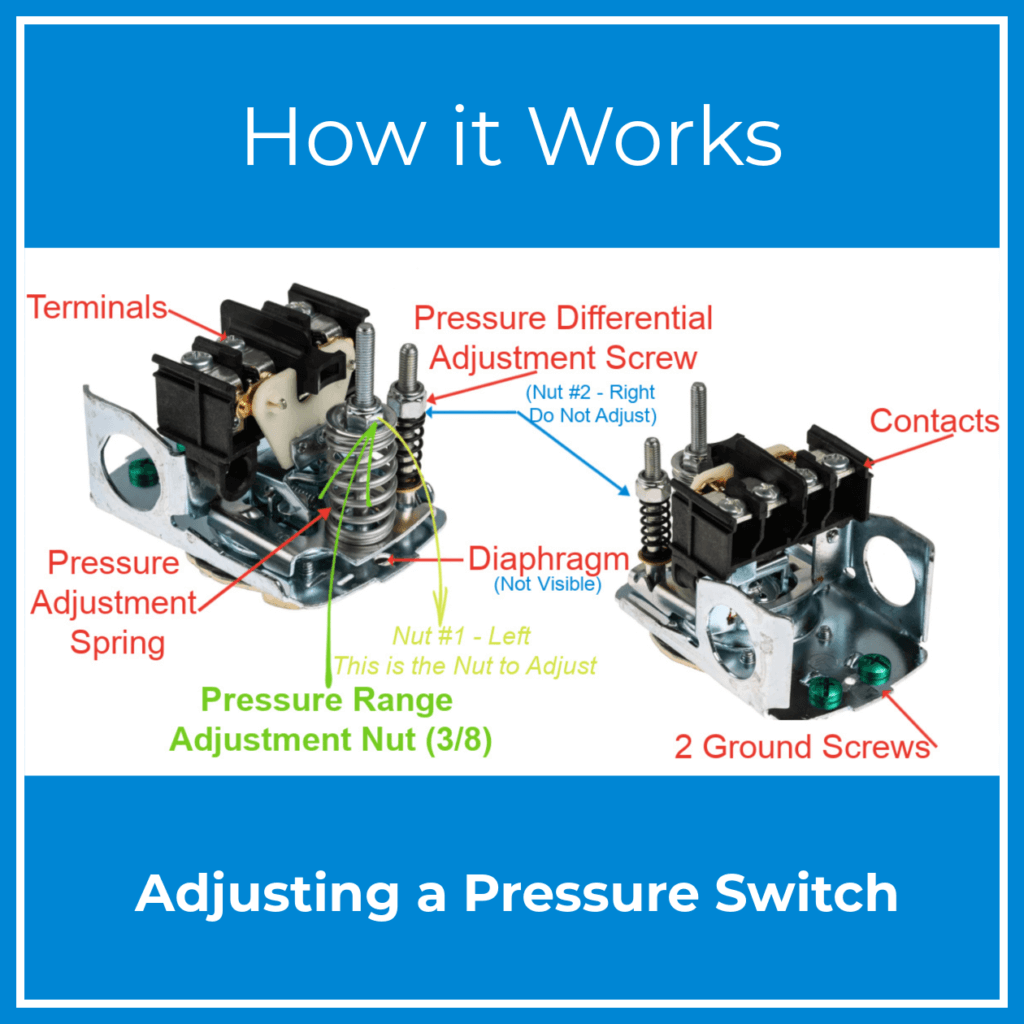 How it Works

Terminals

Pressure Differential Adjustment Screw

(Nut #2 - Right Do Not Adjust)

Contacts

Pressure Adjustment Spring

Diaphragm (Not Visible)

Nut #1 - Left This is the Nut to Adjust

Pressure Range Adjustment Nut (3/8)

2 Ground Screws

Adjusting a Pressure Switch