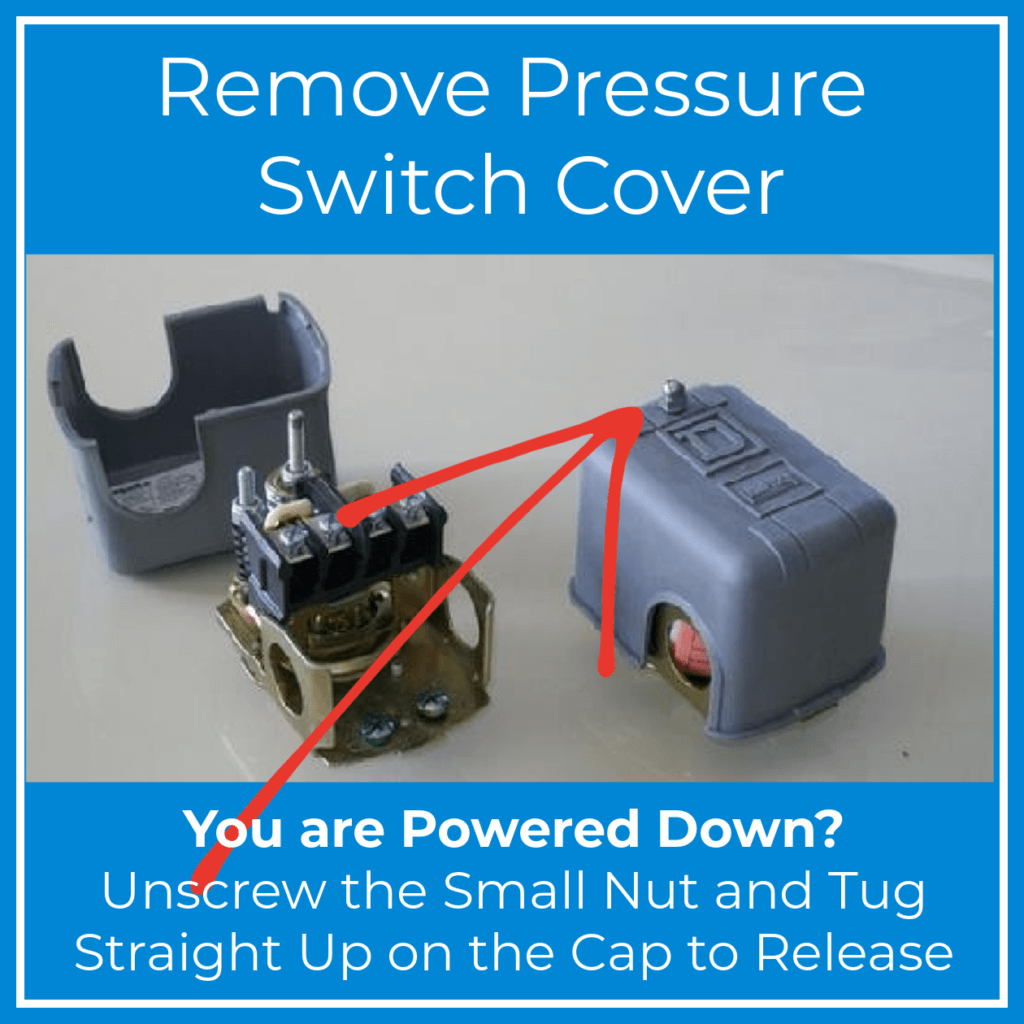 Remove Pressure Switch Cover

You are Powered Down?
Unscrew the Small Nut and Tug Straight Up on the Cap to Release