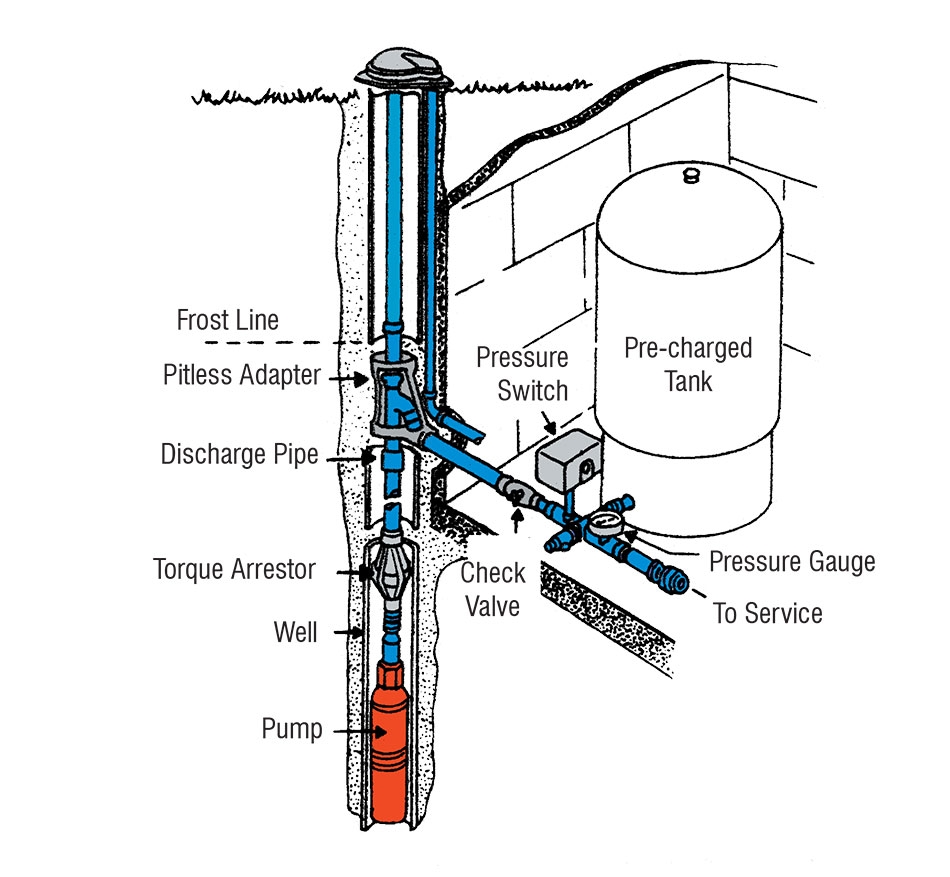 Frost Line

Pitless Adapter

Discharge Pipe

Torque Arrestor

Well

Pump

Pressure Switch

Pre-charged Tank

Check Valve

Pressure Gauge

To Service