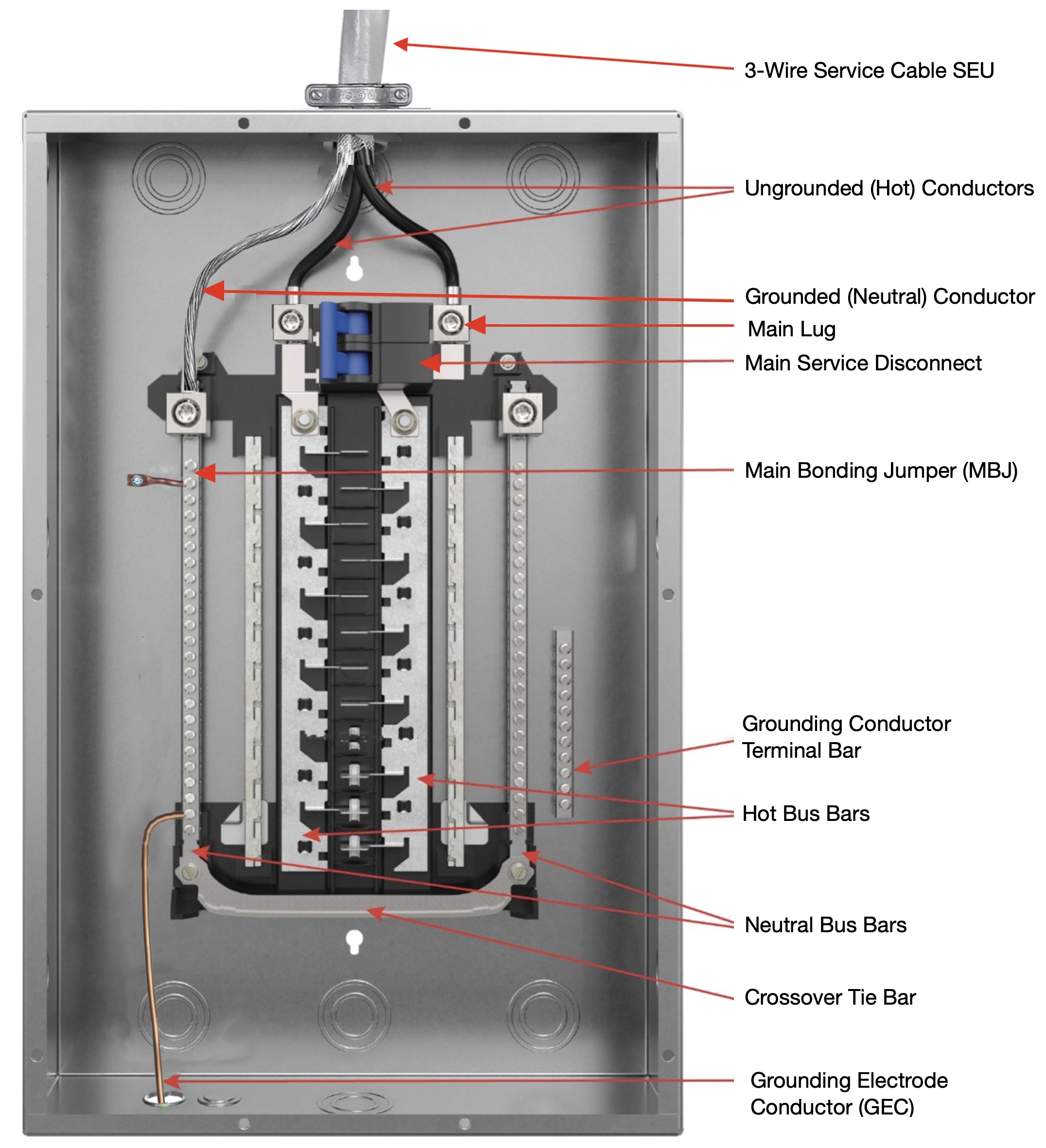 3-Wire Service Cable SEU

Ungrounded (Hot) Conductors

Grounded (Neutral) Conductor

Main Lug

Main Service Disconnect

Main Bonding Jumper (MBJ)

Grounding Conductor Terminal Bar

Hot Bus Bars

Neutral Bus Bars

Crossover Tie Bar

Grounding Electrode Conductor (GEC)