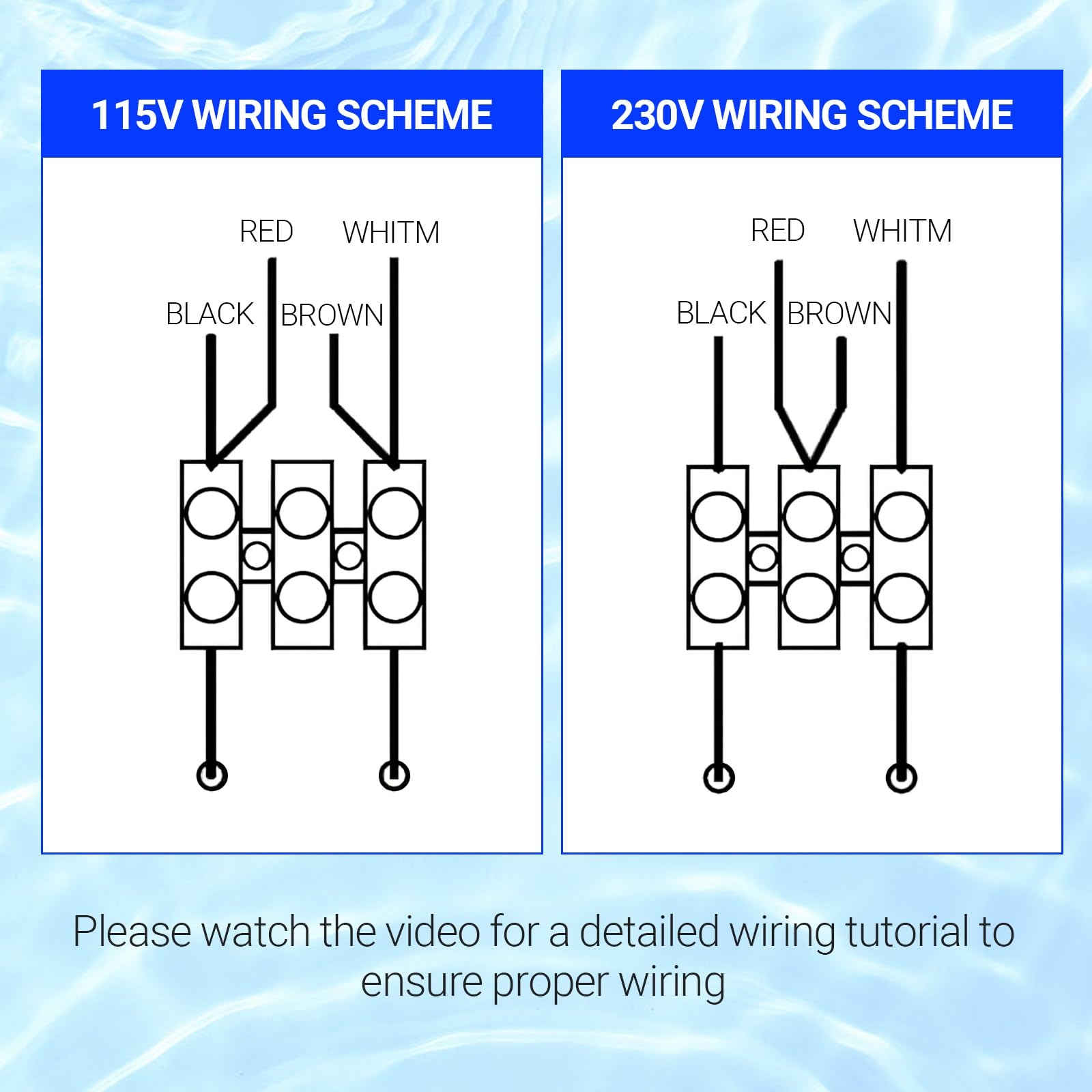 115V WIRING SCHEME

RED WHITM

BLACK BROWN

230V WIRING SCHEME

RED WHITM

BLACK BROWN

Please watch the video for a detailed wiring tutorial to ensure proper wiring