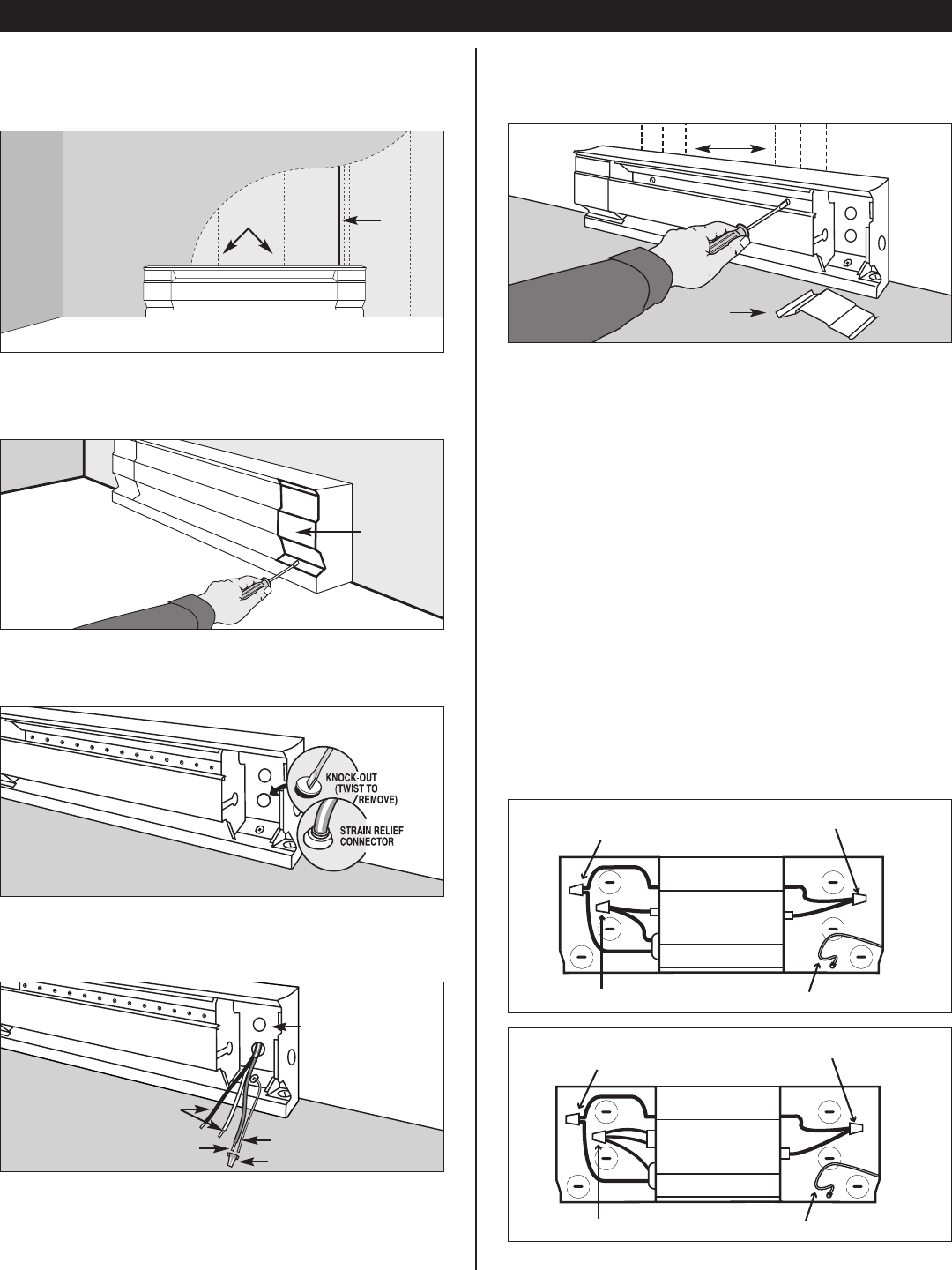 KNOCK-OUT (TWIST TO REMOVE)

STRAIN RELIEF CONNECTOR