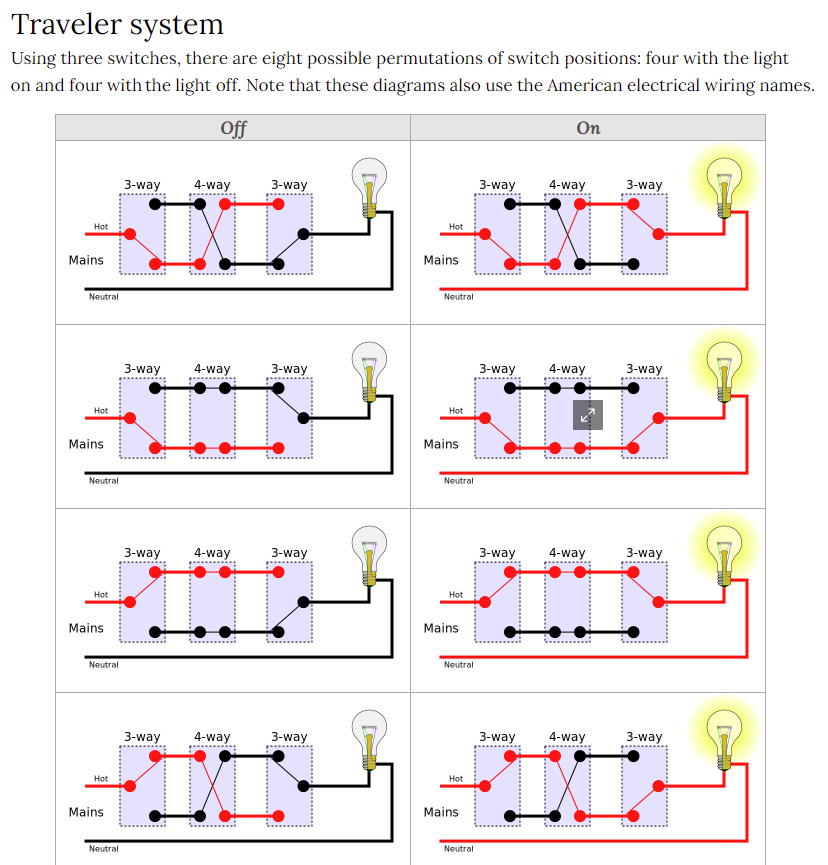 Traveler system

Using three switches, there are eight possible permutations of switch positions: four with the light on and four with the light off. Note that these diagrams also use the American electrical wiring names.

| Off | On |
|---|---|
| 3-way 4-way 3-way Hot Mains Neutral | 3-way 4-way 3-way Hot Mains Neutral |
| 3-way 4-way 3-way Hot Mains Neutral | 3-way 4-way 3-way Hot Mains Neutral |
| 3-way 4-way 3-way Hot Mains Neutral | 3-way 4-way 3-way Hot Mains Neutral |
| 3-way 4-way 3-way Hot Mains Neutral | 3-way 4-way 3-way Hot Mains Neutral |