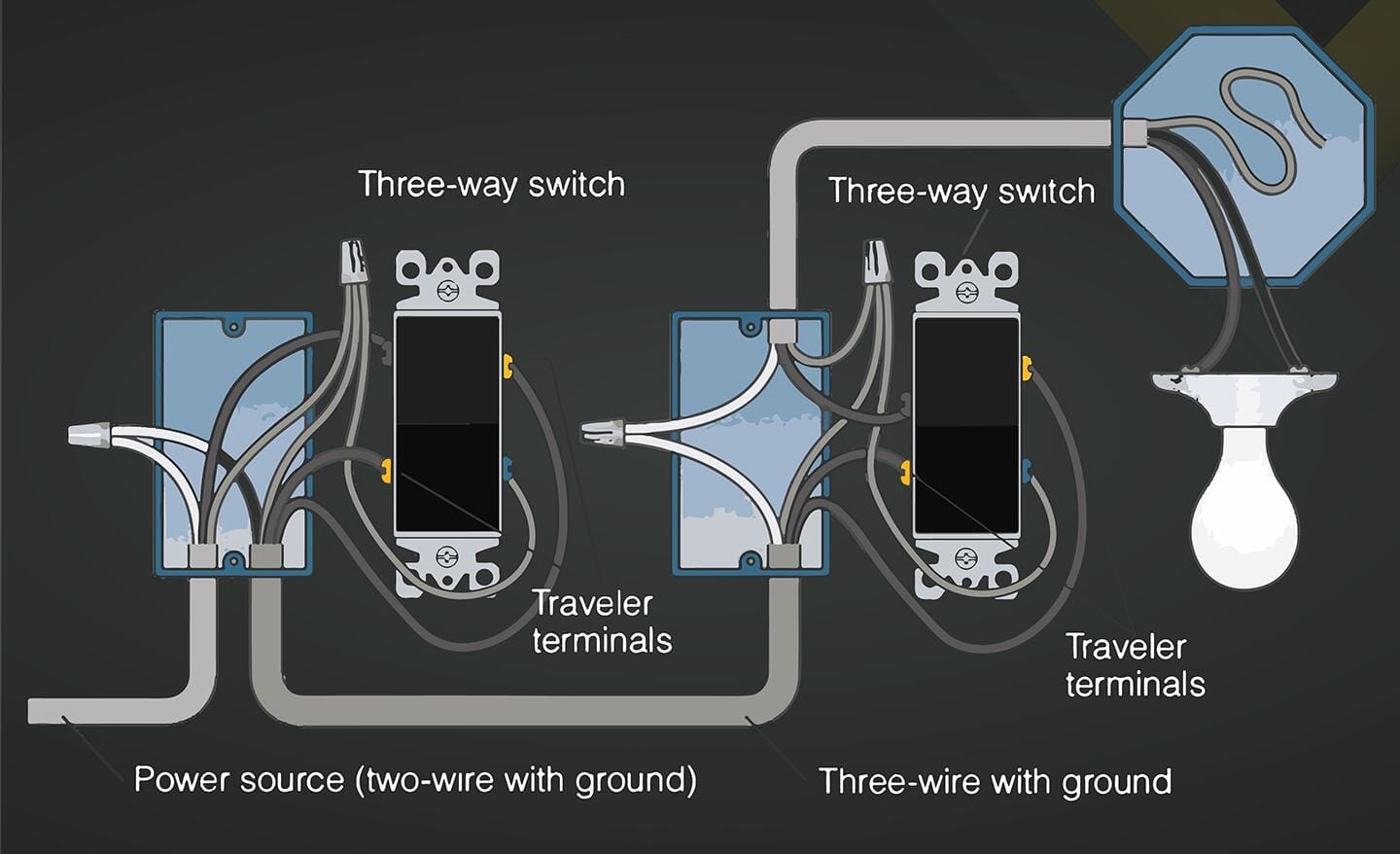 Three-way switch

Three-way switch

Traveler terminals

Traveler terminals

Power source (two-wire with ground)

Three-wire with ground