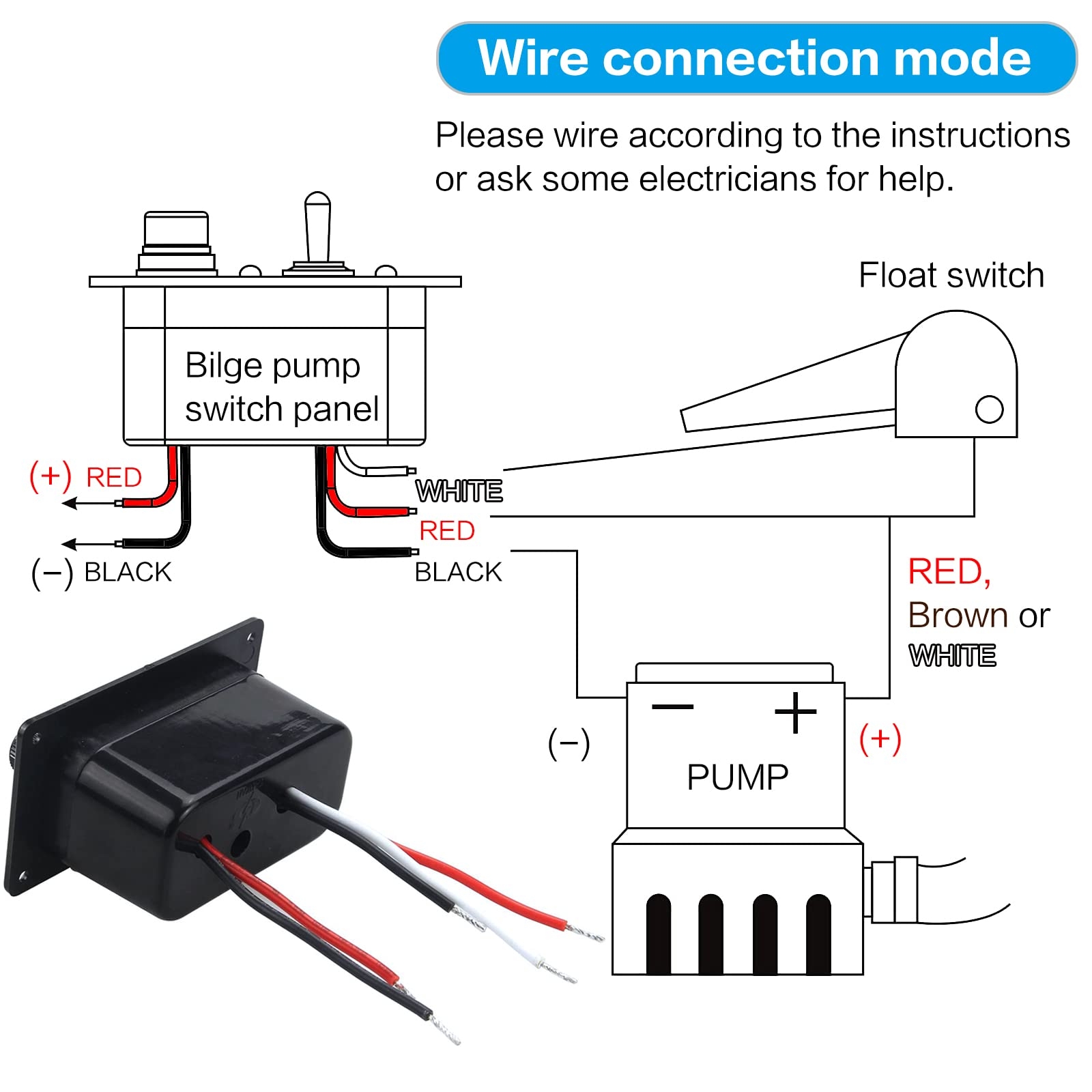 Wire connection mode

Please wire according to the instructions or ask some electricians for help.

Float switch

Bilge pump switch panel

(+) RED

(−) BLACK

WHITE

RED

BLACK

RED, Brown or WHITE

(−)

−

+

(+)

PUMP