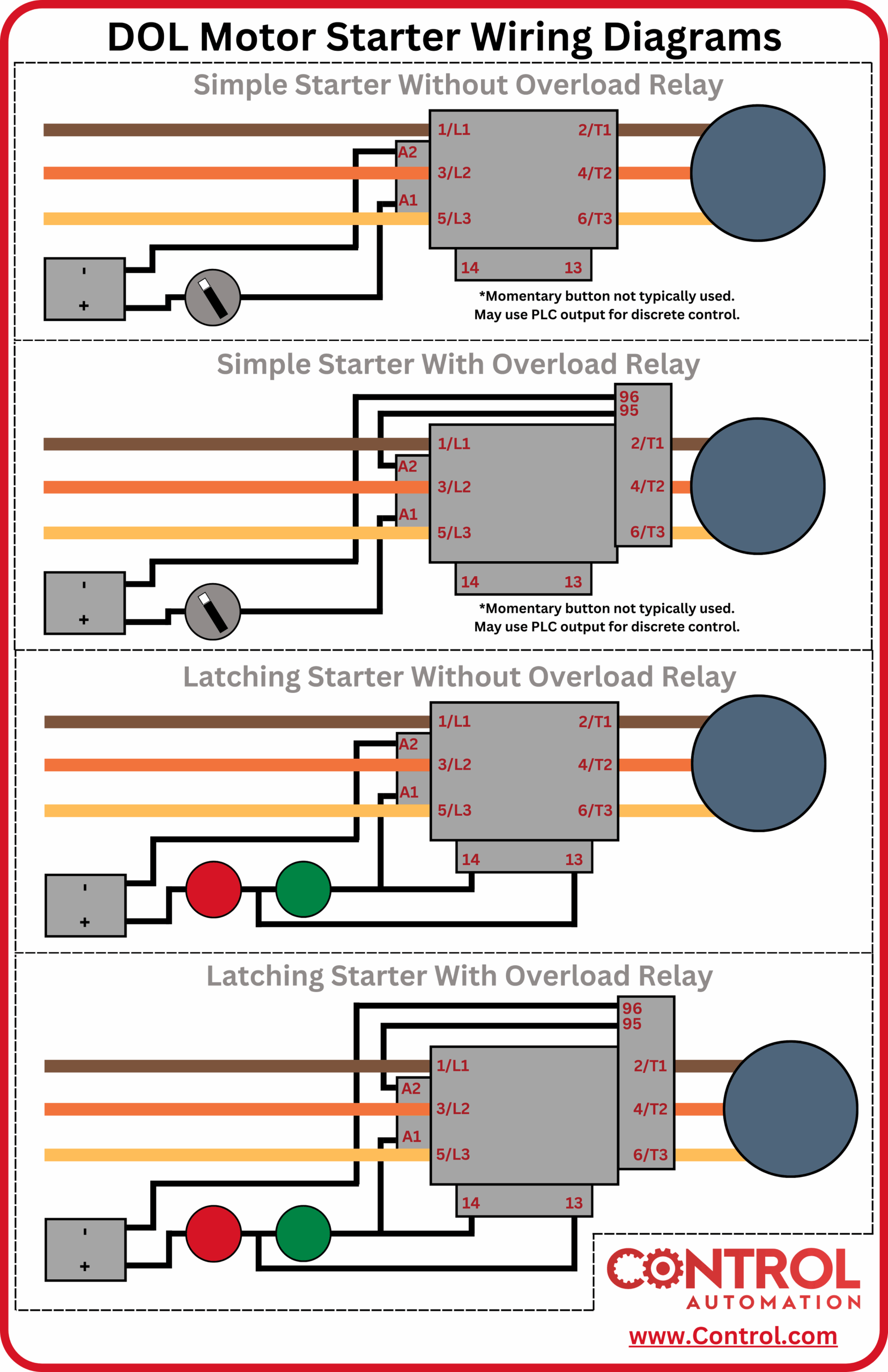 DOL Motor Starter Wiring Diagrams

Simple Starter Without Overload Relay

1/L1
2/T1
A2
3/L2
4/T2
A1
5/L3
6/T3
14
13
-
+

*Momentary button not typically used.
May use PLC output for discrete control.

Simple Starter With Overload Relay

96
95
1/L1
2/T1
A2
3/L2
4/T2
A1
5/L3
6/T3
14
13
-
+

*Momentary button not typically used.
May use PLC output for discrete control.

Latching Starter Without Overload Relay

1/L1
2/T1
A2
3/L2
4/T2
A1
5/L3
6/T3
14
13
-
+

Latching Starter With Overload Relay

96
95
1/L1
2/T1
A2
3/L2
4/T2
A1
5/L3
6/T3
14
13
-
+

CONTROL
AUTOMATION
www.Control.com