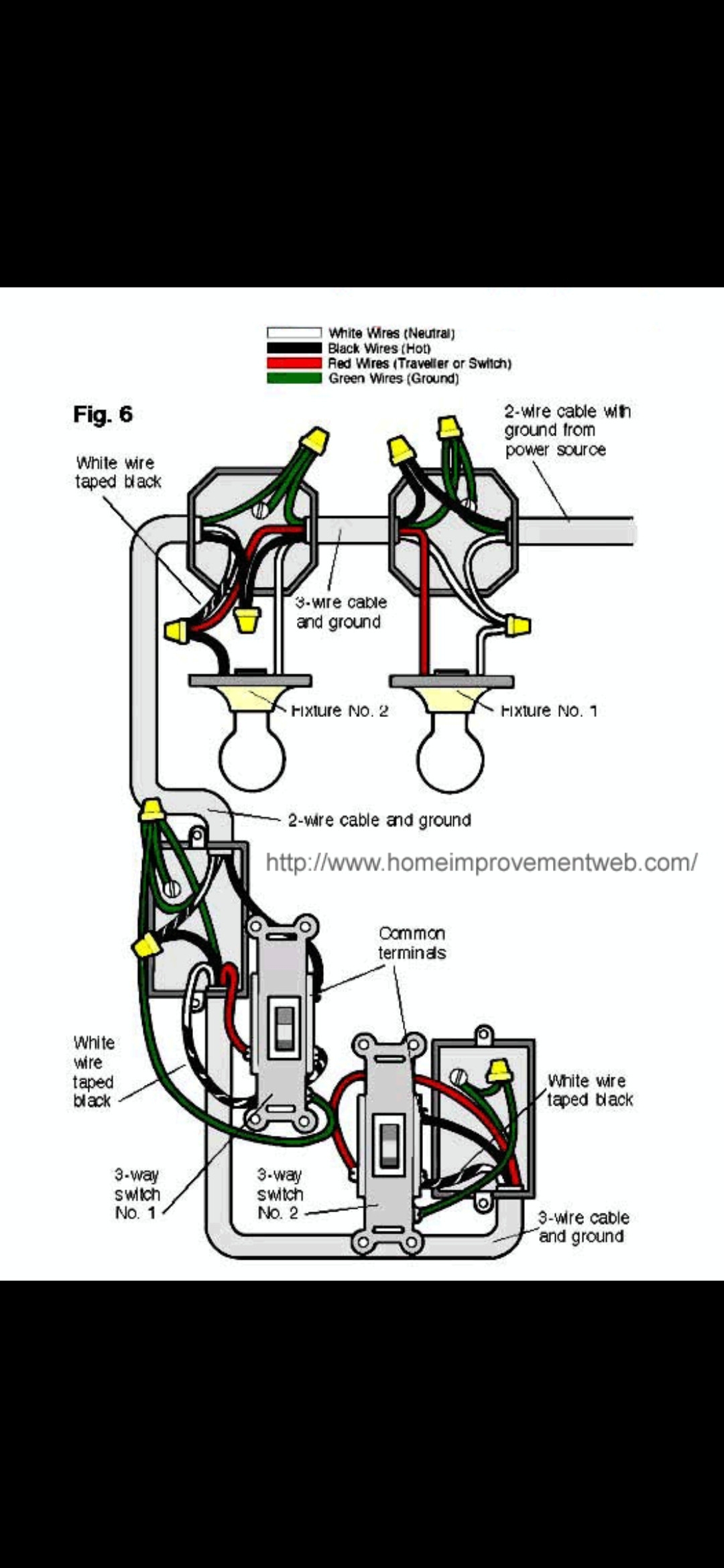 White Wires (Neutral)
Black Wires (Hot)
Red Wires (Traveller or Switch)
Green Wires (Ground)

Fig. 6

2-wire cable with ground from power source

White wire taped black

3-wire cable and ground

Fixture No. 2

Fixture No. 1

2-wire cable and ground

http://www.homeimprovementweb.com/

Common terminals

White wire taped black

White wire taped black

3-way switch No. 1

3-way switch No. 2

3-wire cable and ground