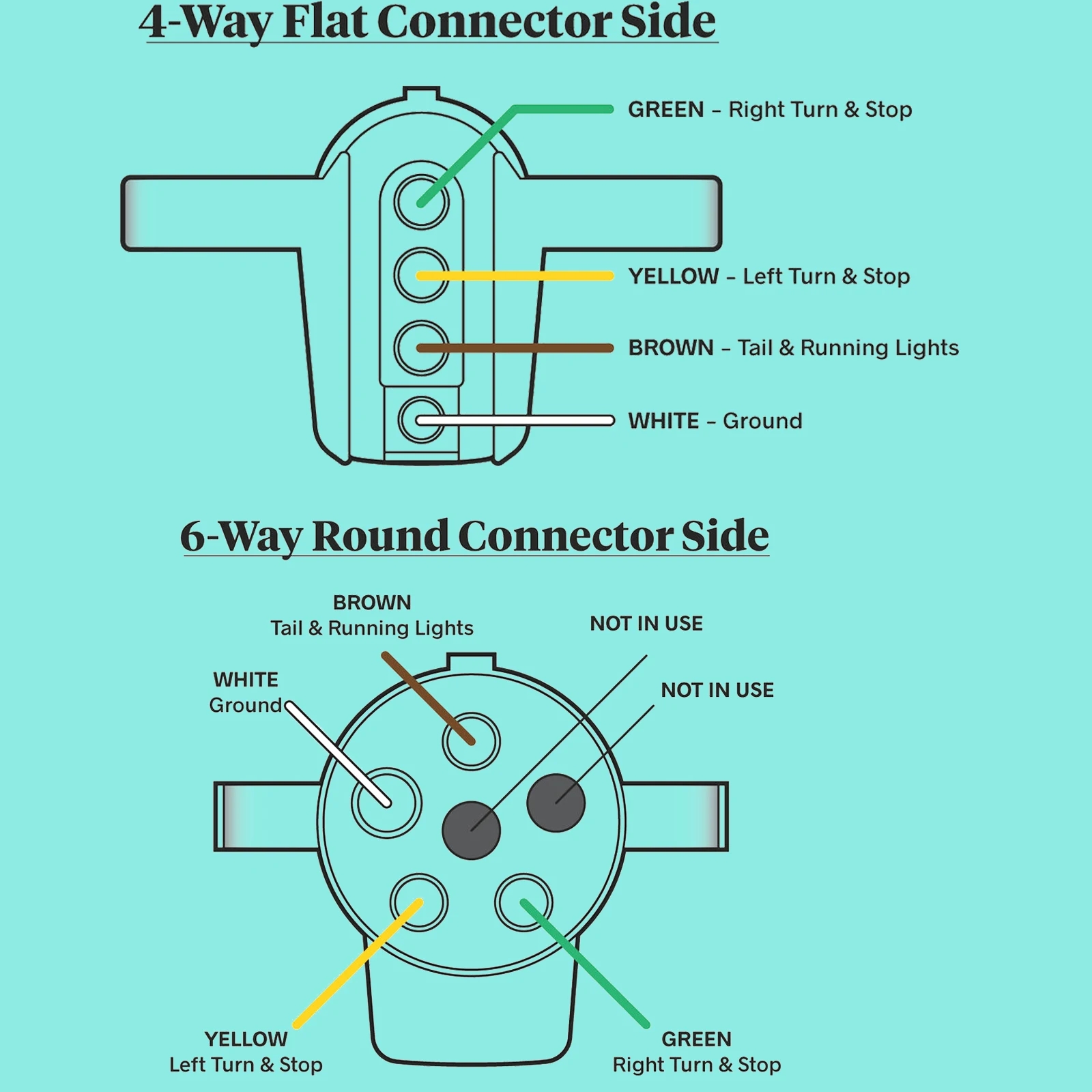 4-Way Flat Connector Side

GREEN – Right Turn & Stop

YELLOW – Left Turn & Stop

BROWN – Tail & Running Lights

WHITE – Ground

6-Way Round Connector Side

BROWN
Tail & Running Lights

NOT IN USE

WHITE
Ground

NOT IN USE

YELLOW
Left Turn & Stop

GREEN
Right Turn & Stop