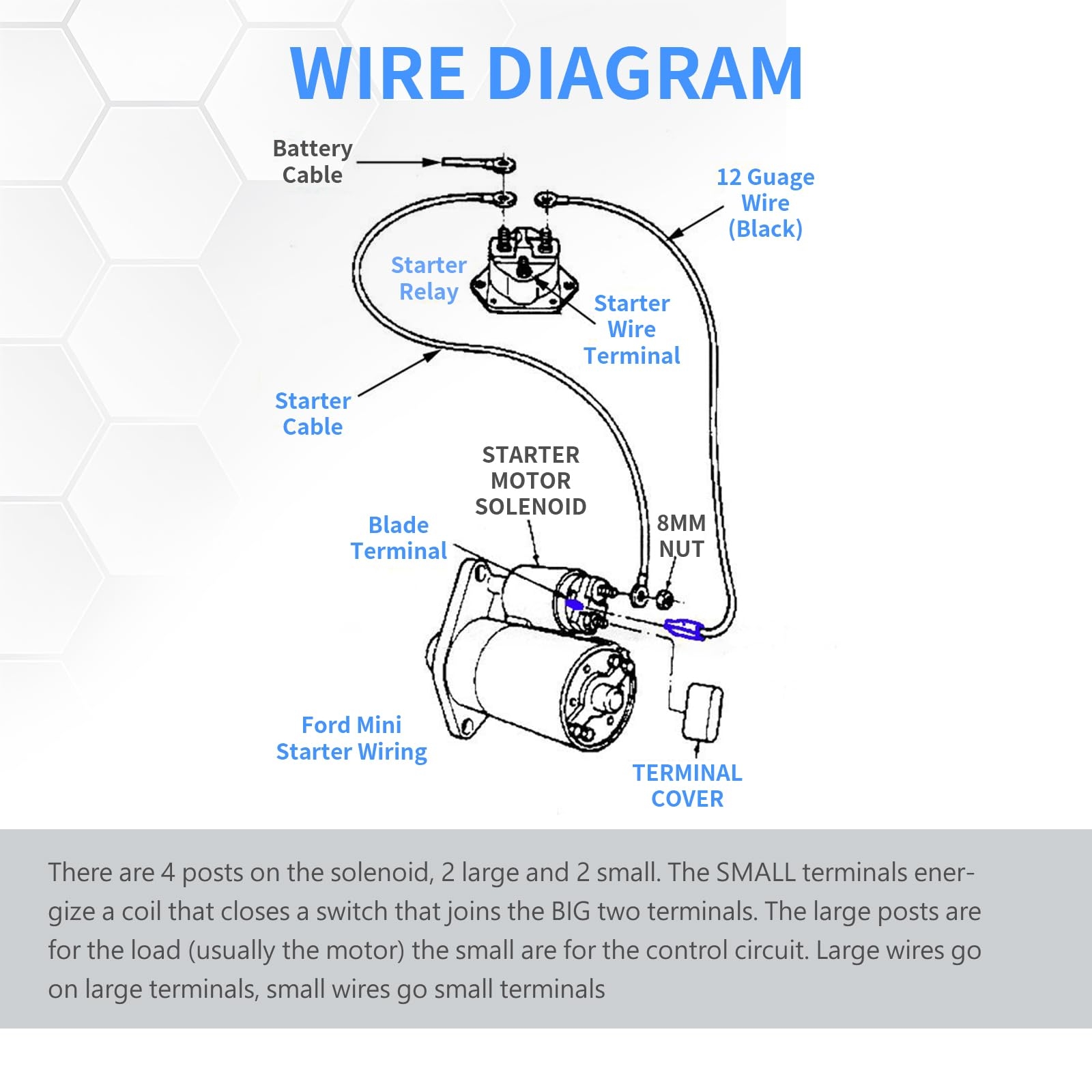 WIRE DIAGRAM

Battery Cable

12 Guage Wire (Black)

Starter Relay

Starter Wire Terminal

Starter Cable

STARTER MOTOR SOLENOID

Blade Terminal

8MM NUT

Ford Mini Starter Wiring

TERMINAL COVER

There are 4 posts on the solenoid, 2 large and 2 small. The SMALL terminals energize a coil that closes a switch that joins the BIG two terminals. The large posts are for the load (usually the motor) the small are for the control circuit. Large wires go on large terminals, small wires go small terminals