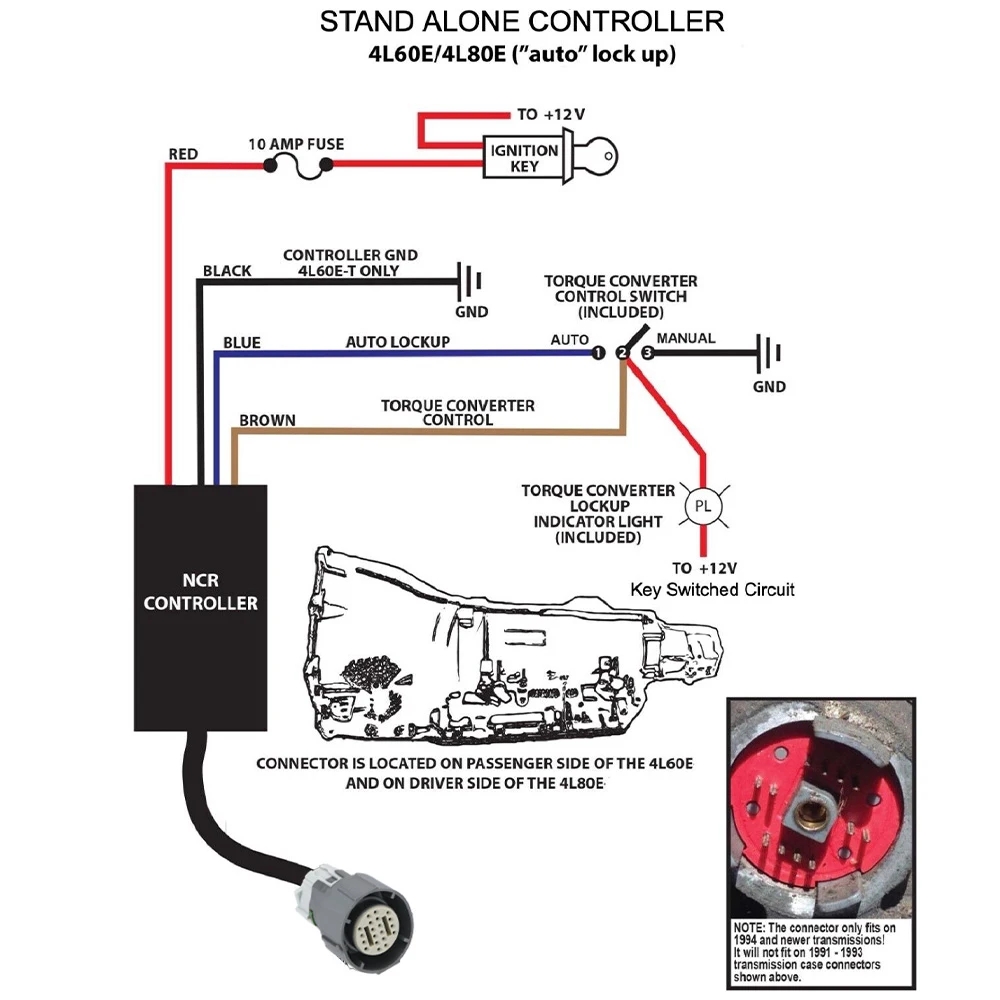 STAND ALONE CONTROLLER
4L60E/4L80E ("auto" lock up)

TO +12V
RED
10 AMP FUSE
IGNITION KEY

BLACK
CONTROLLER GND 4L60E-T ONLY
GND

TORQUE CONVERTER CONTROL SWITCH (INCLUDED)

BLUE
AUTO LOCKUP
AUTO
1
2
3
MANUAL
GND

BROWN
TORQUE CONVERTER CONTROL

TORQUE CONVERTER LOCKUP INDICATOR LIGHT (INCLUDED)
PL
TO +12V
Key Switched Circuit

NCR CONTROLLER

CONNECTOR IS LOCATED ON PASSENGER SIDE OF THE 4L60E AND ON DRIVER SIDE OF THE 4L80E

NOTE: The connector only fits on 1994 and newer transmissions! It will not fit on 1991 - 1993 transmission case connectors shown above.