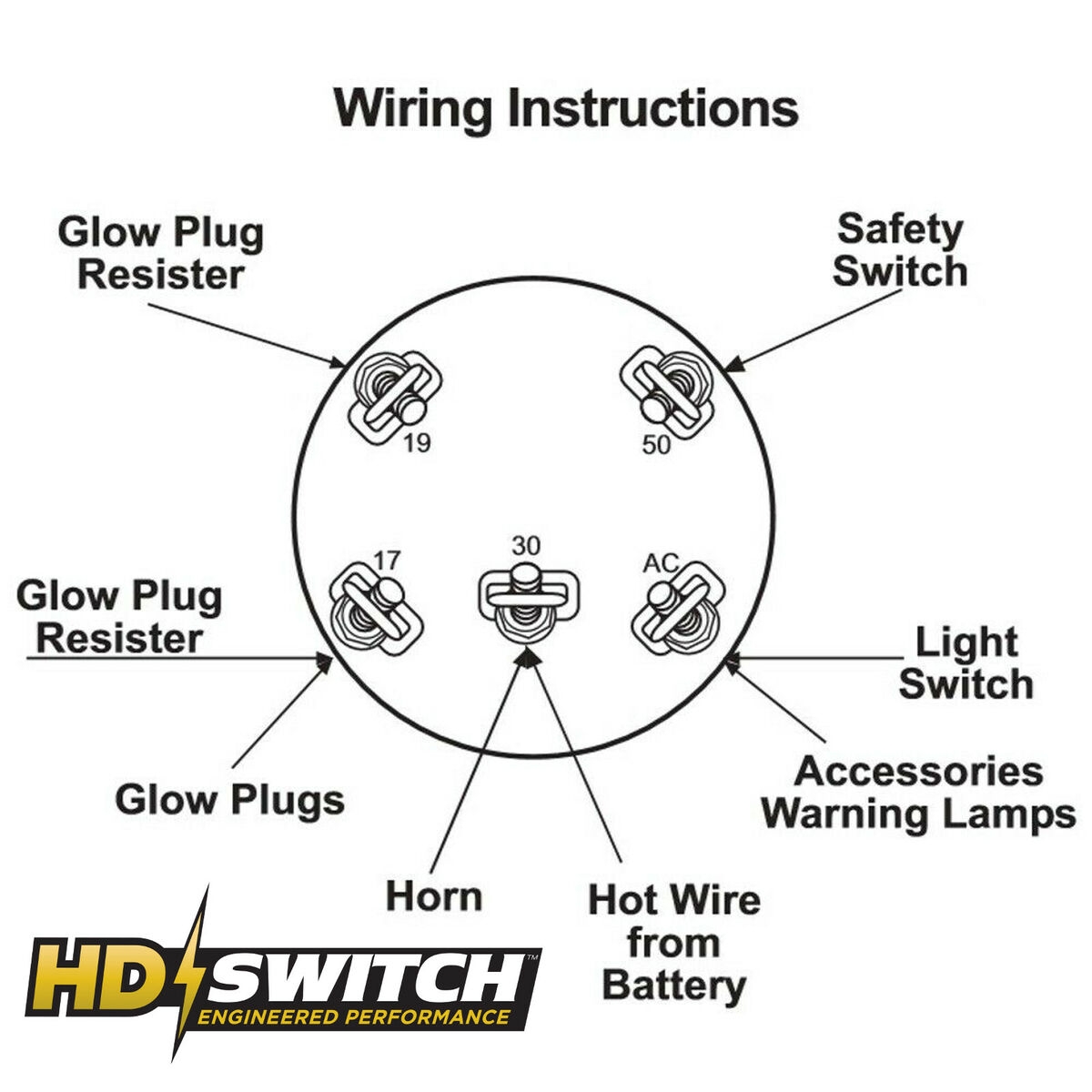 Wiring Instructions

Glow Plug Resister

Safety Switch

19

50

17

30

AC

Glow Plug Resister

Light Switch

Glow Plugs

Accessories Warning Lamps

Horn

Hot Wire from Battery

HD SWITCH™
ENGINEERED PERFORMANCE