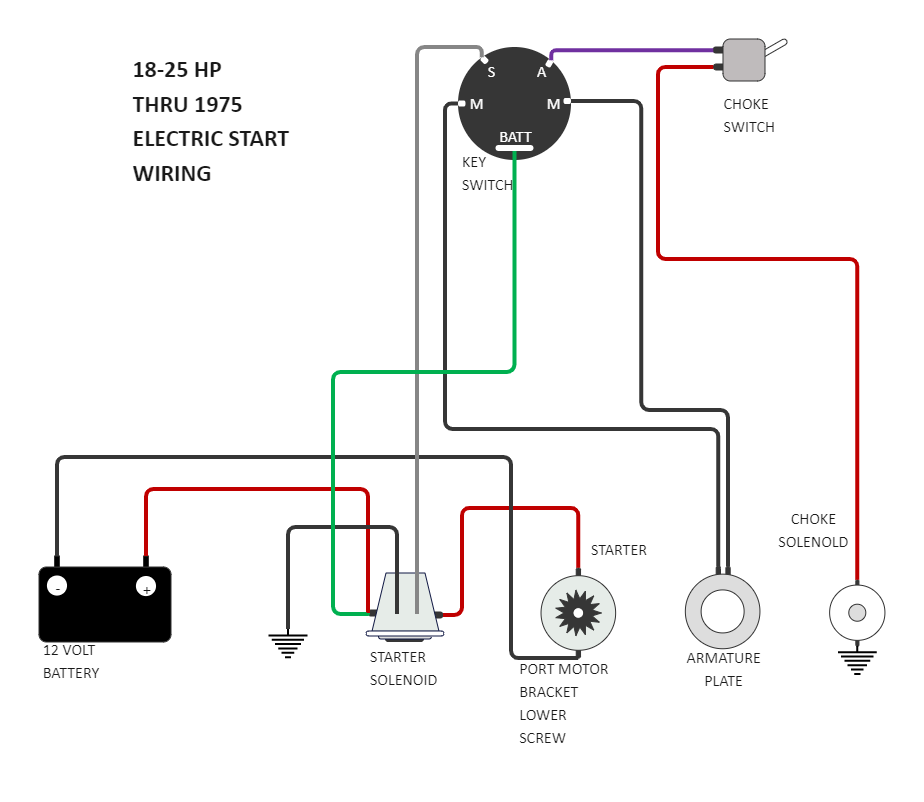 18-25 HP
THRU 1975
ELECTRIC START
WIRING

S
A
M
M
BATT
KEY SWITCH

CHOKE SWITCH

CHOKE SOLENOLD

STARTER

-
+
12 VOLT BATTERY

STARTER SOLENOID

PORT MOTOR BRACKET LOWER SCREW

ARMATURE PLATE