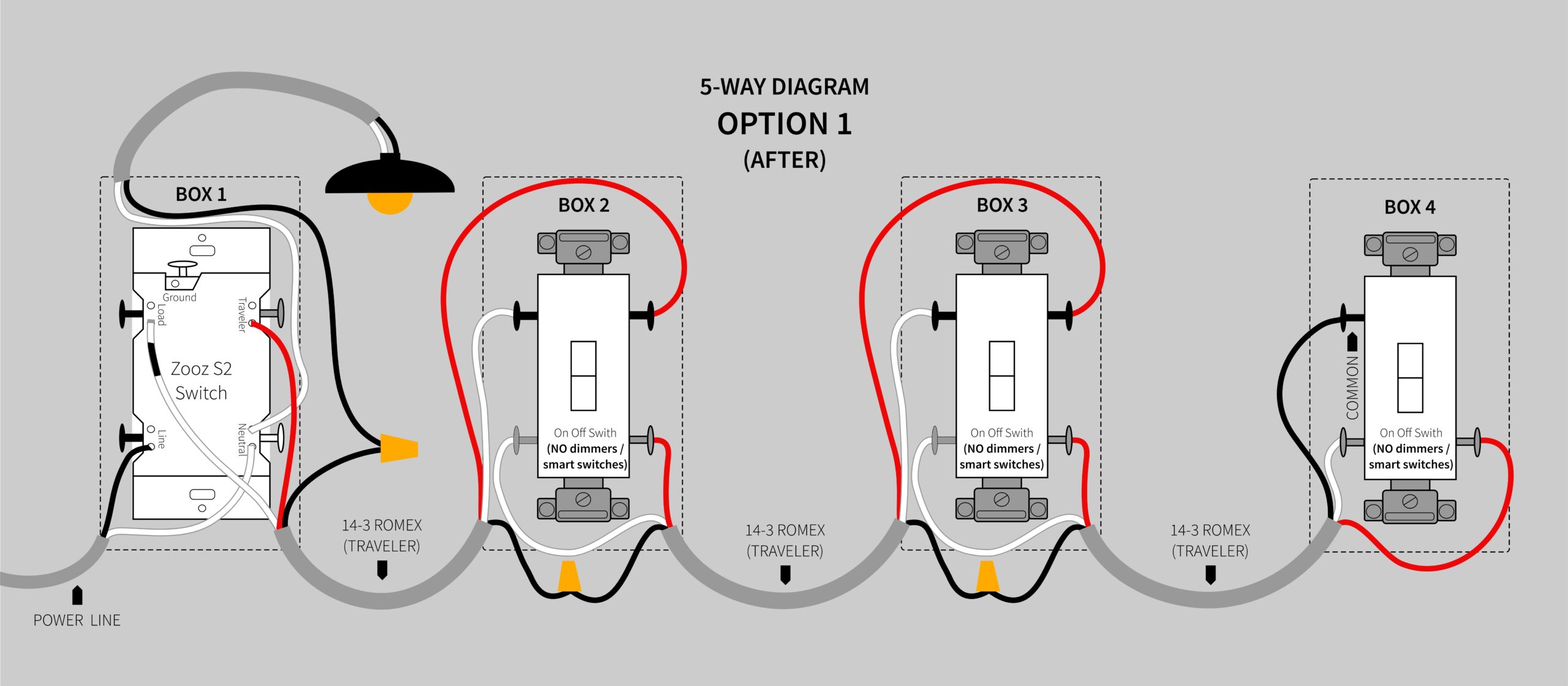 5-WAY DIAGRAM
OPTION 1
(AFTER)

BOX 1

Ground
Load
Traveler
Zooz S2 Switch
Line
Neutral

POWER LINE

14-3 ROMEX (TRAVELER)

BOX 2

On Off Swith
(NO dimmers / smart switches)

14-3 ROMEX (TRAVELER)

BOX 3

On Off Swith
(NO dimmers / smart switches)

14-3 ROMEX (TRAVELER)

BOX 4

COMMON
On Off Swith
(NO dimmers / smart switches)