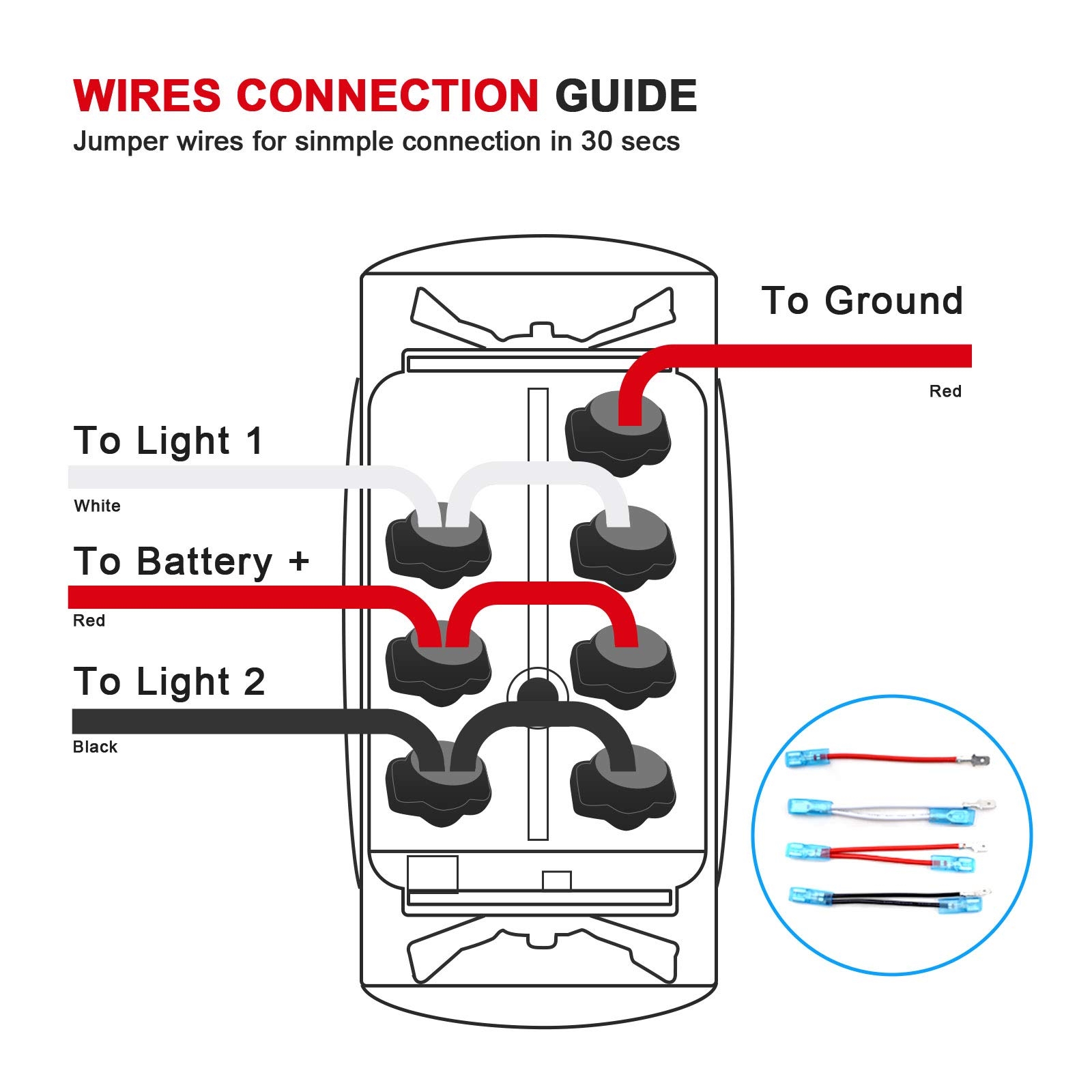 WIRES CONNECTION GUIDE
Jumper wires for sinmple connection in 30 secs

To Ground
Red

To Light 1
White

To Battery +
Red

To Light 2
Black