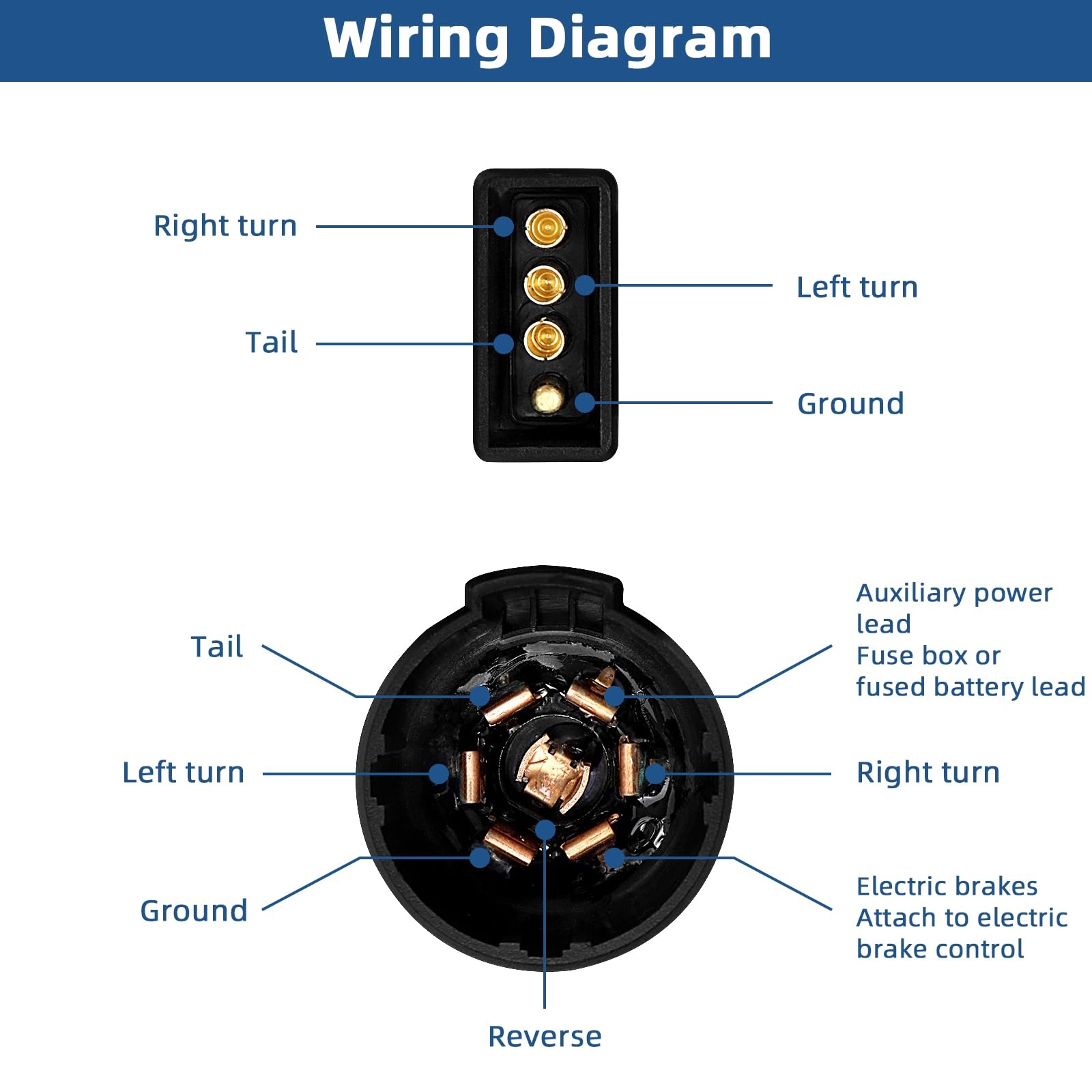 Wiring Diagram

Right turn

Left turn

Tail

Ground

Tail

Auxiliary power lead
Fuse box or fused battery lead

Left turn

Right turn

Ground

Electric brakes
Attach to electric brake control

Reverse