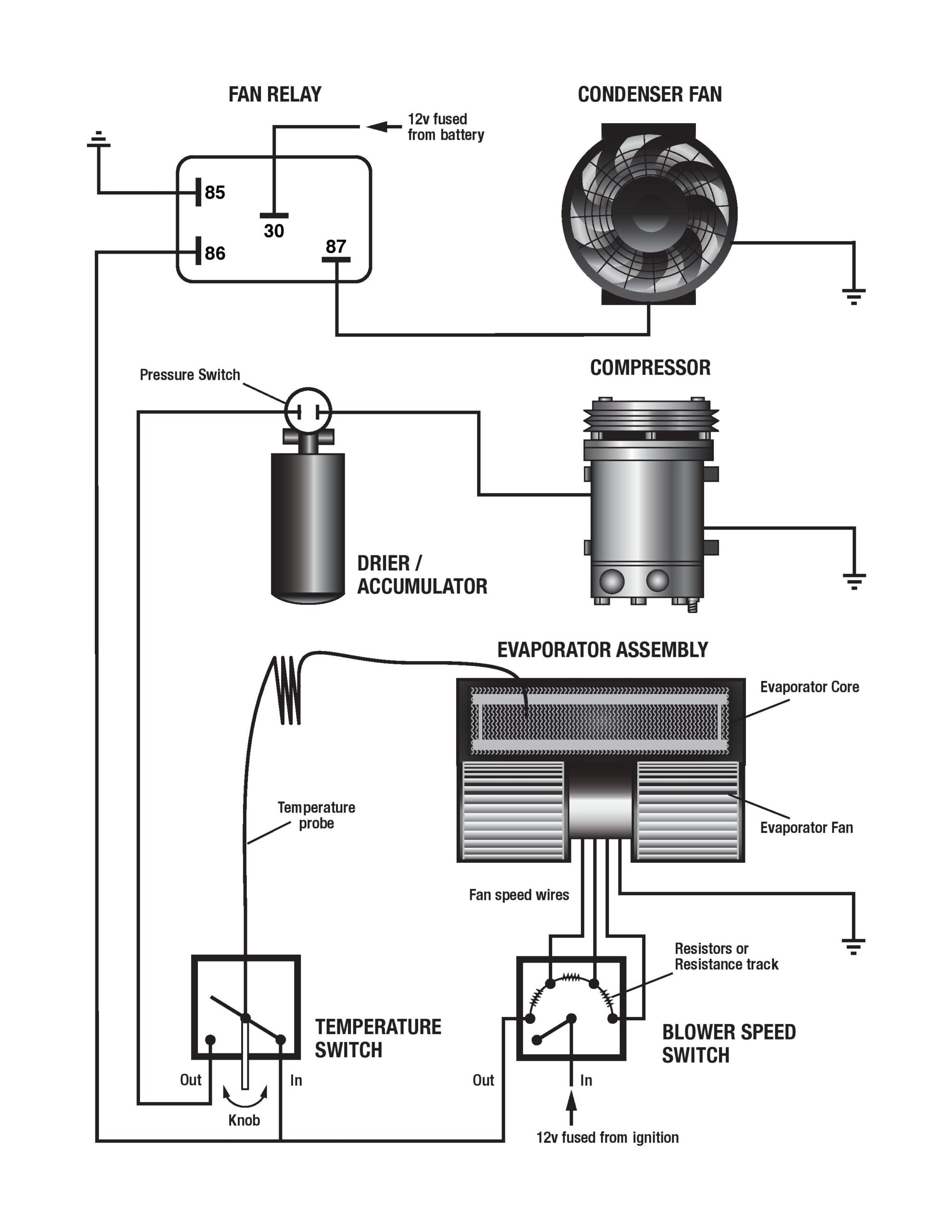 FAN RELAY

CONDENSER FAN

12v fused from battery

85

30

86

87

Pressure Switch

COMPRESSOR

DRIER / ACCUMULATOR

EVAPORATOR ASSEMBLY

Evaporator Core

Temperature probe

Evaporator Fan

Fan speed wires

Resistors or Resistance track

TEMPERATURE SWITCH

BLOWER SPEED SWITCH

Out

In

Knob

Out

In

12v fused from ignition