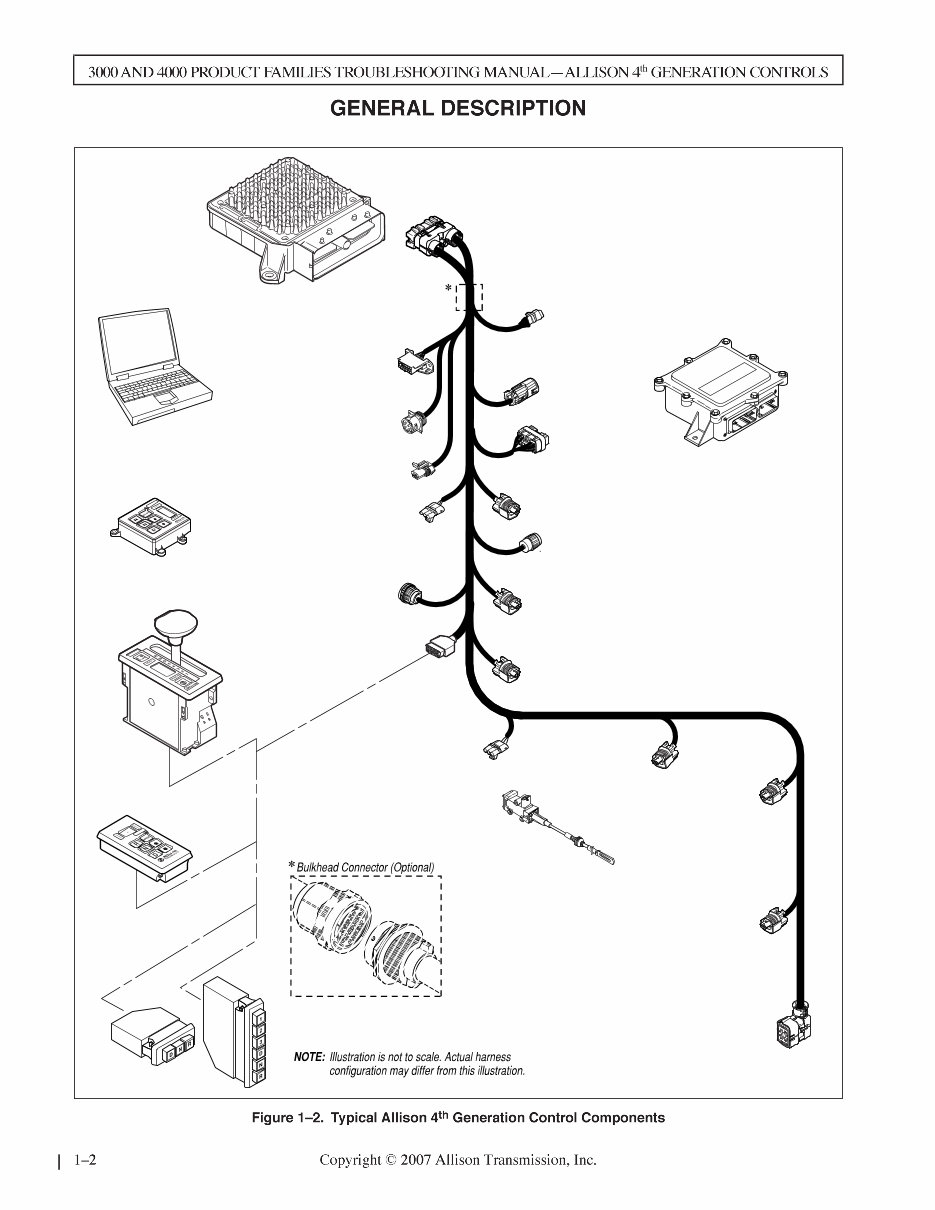 3000 AND 4000 PRODUCT FAMILIES TROUBLESHOOTING MANUAL—ALLISON 4$^{th}$ GENERATION CONTROLS

GENERAL DESCRIPTION

*

* Bulkhead Connector (Optional)

NOTE: Illustration is not to scale. Actual harness configuration may differ from this illustration.

Figure 1–2. Typical Allison 4$^{th}$ Generation Control Components

1–2

Copyright © 2007 Allison Transmission, Inc.