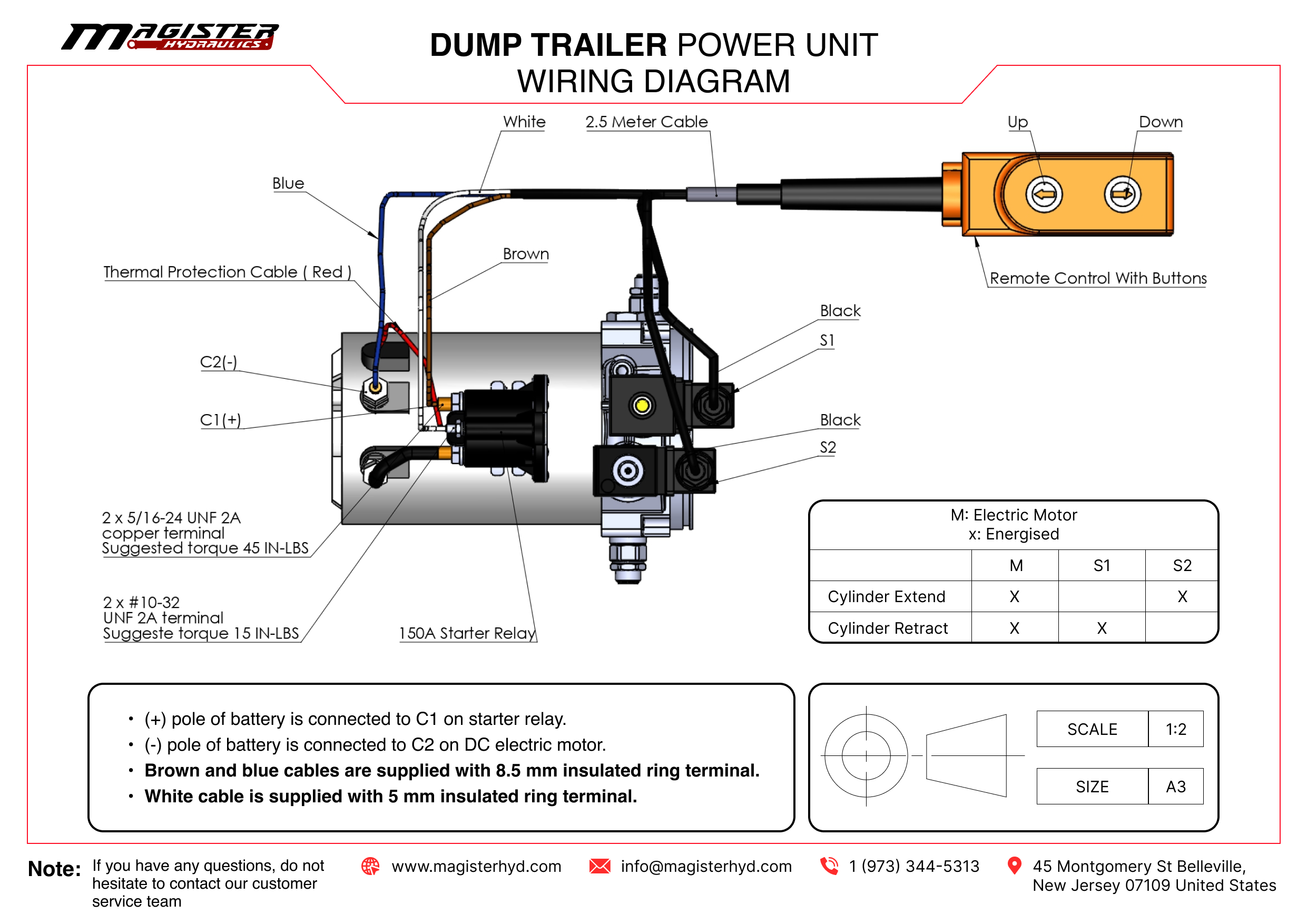 MAGISTER HYDRAULICS

DUMP TRAILER POWER UNIT
WIRING DIAGRAM

White

2.5 Meter Cable

Up

Down

Blue

Brown

Thermal Protection Cable ( Red )

Remote Control With Buttons

Black

S1

C2(-)

C1(+)

Black

S2

2 x 5/16-24 UNF 2A copper terminal Suggested torque 45 IN-LBS

2 x #10-32 UNF 2A terminal Suggeste torque 15 IN-LBS

150A Starter Relay

M: Electric Motor
x: Energised

| | M | S1 | S2 |
|---|---|---|---|
| Cylinder Extend | X | | X |
| Cylinder Retract | X | X | |

• (+) pole of battery is connected to C1 on starter relay.
• (-) pole of battery is connected to C2 on DC electric motor.
• Brown and blue cables are supplied with 8.5 mm insulated ring terminal.
• White cable is supplied with 5 mm insulated ring terminal.

| SCALE | 1:2 |
|---|---|
| SIZE | A3 |

Note: If you have any questions, do not hesitate to contact our customer service team

www.magisterhyd.com

info@magisterhyd.com

1 (973) 344-5313

45 Montgomery St Belleville, New Jersey 07109 United States