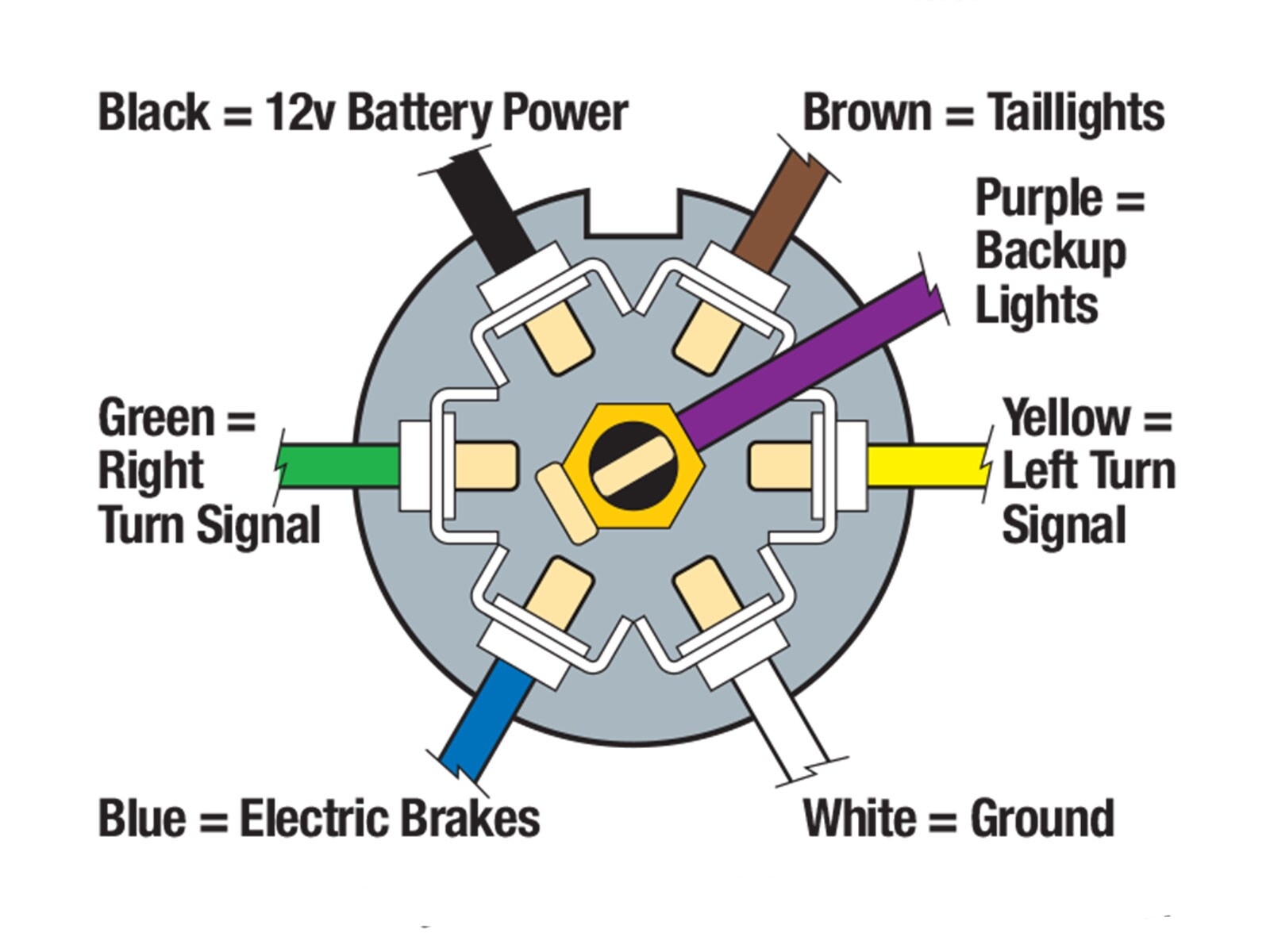 Black = 12v Battery Power

Brown = Taillights

Purple = Backup Lights

Green = Right Turn Signal

Yellow = Left Turn Signal

Blue = Electric Brakes

White = Ground