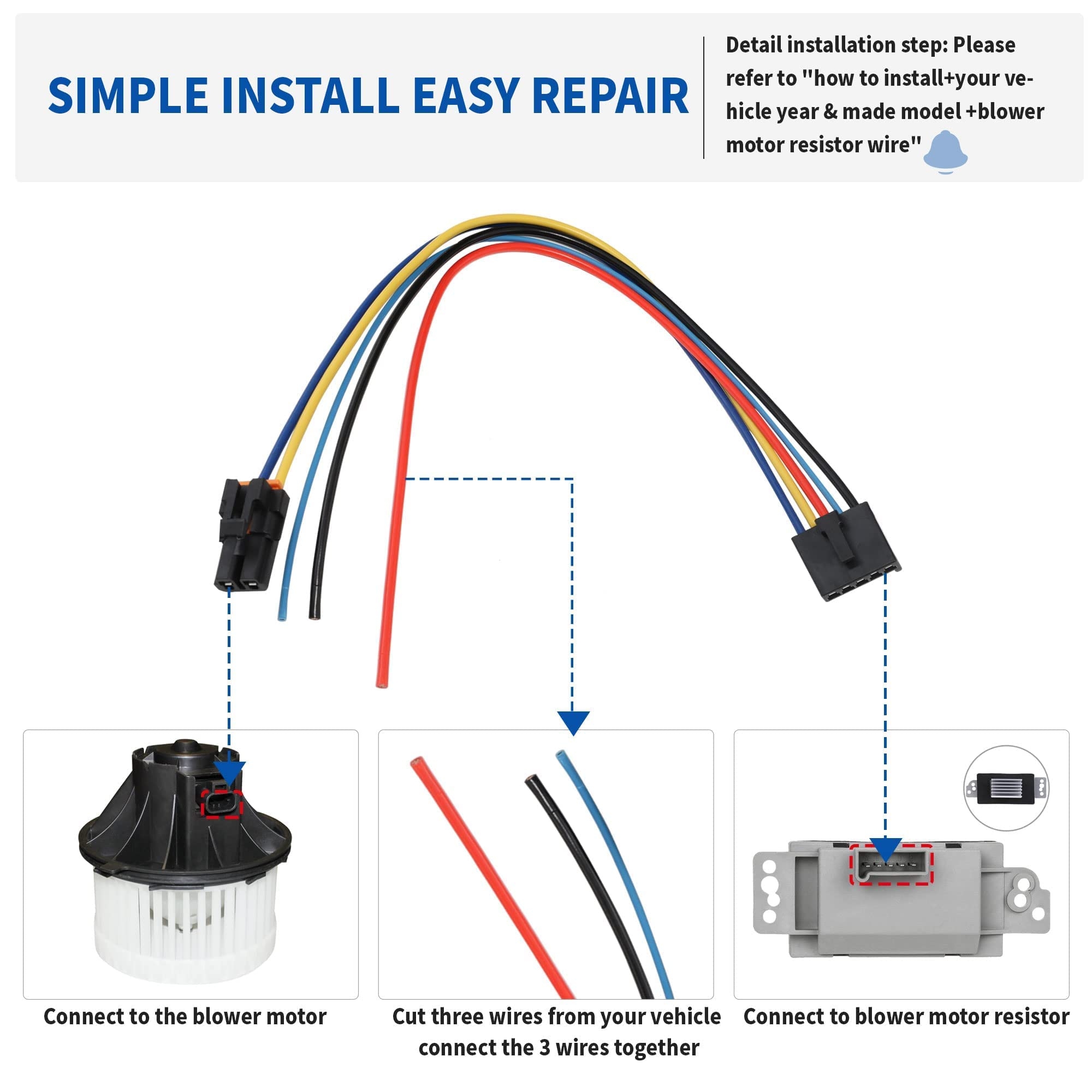 SIMPLE INSTALL EASY REPAIR

Detail installation step: Please refer to "how to install+your vehicle year & made model +blower motor resistor wire"

Connect to the blower motor

Cut three wires from your vehicle connect the 3 wires together

Connect to blower motor resistor