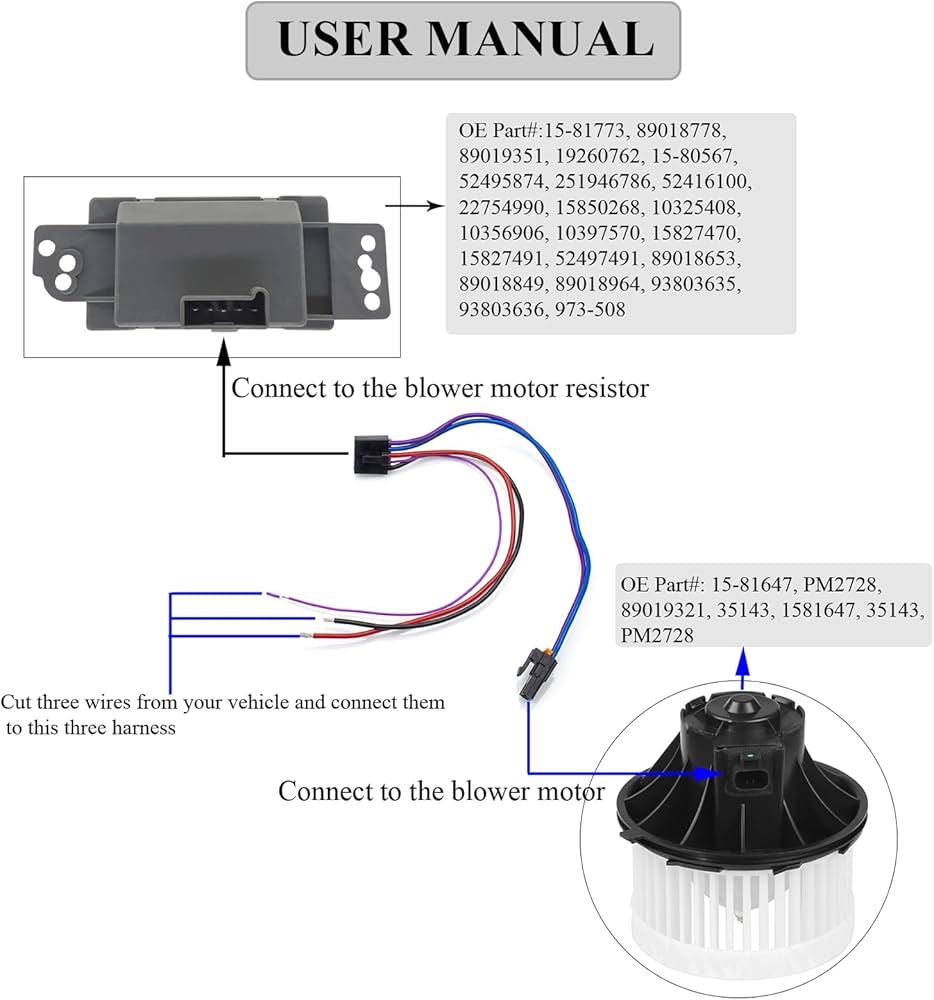 USER MANUAL

OE Part#:15-81773, 89018778, 89019351, 19260762, 15-80567, 52495874, 251946786, 52416100, 22754990, 15850268, 10325408, 10356906, 10397570, 15827470, 15827491, 52497491, 89018653, 89018849, 89018964, 93803635, 93803636, 973-508

Connect to the blower motor resistor

OE Part#: 15-81647, PM2728, 89019321, 35143, 1581647, 35143, PM2728

Cut three wires from your vehicle and connect them to this three harness

Connect to the blower motor