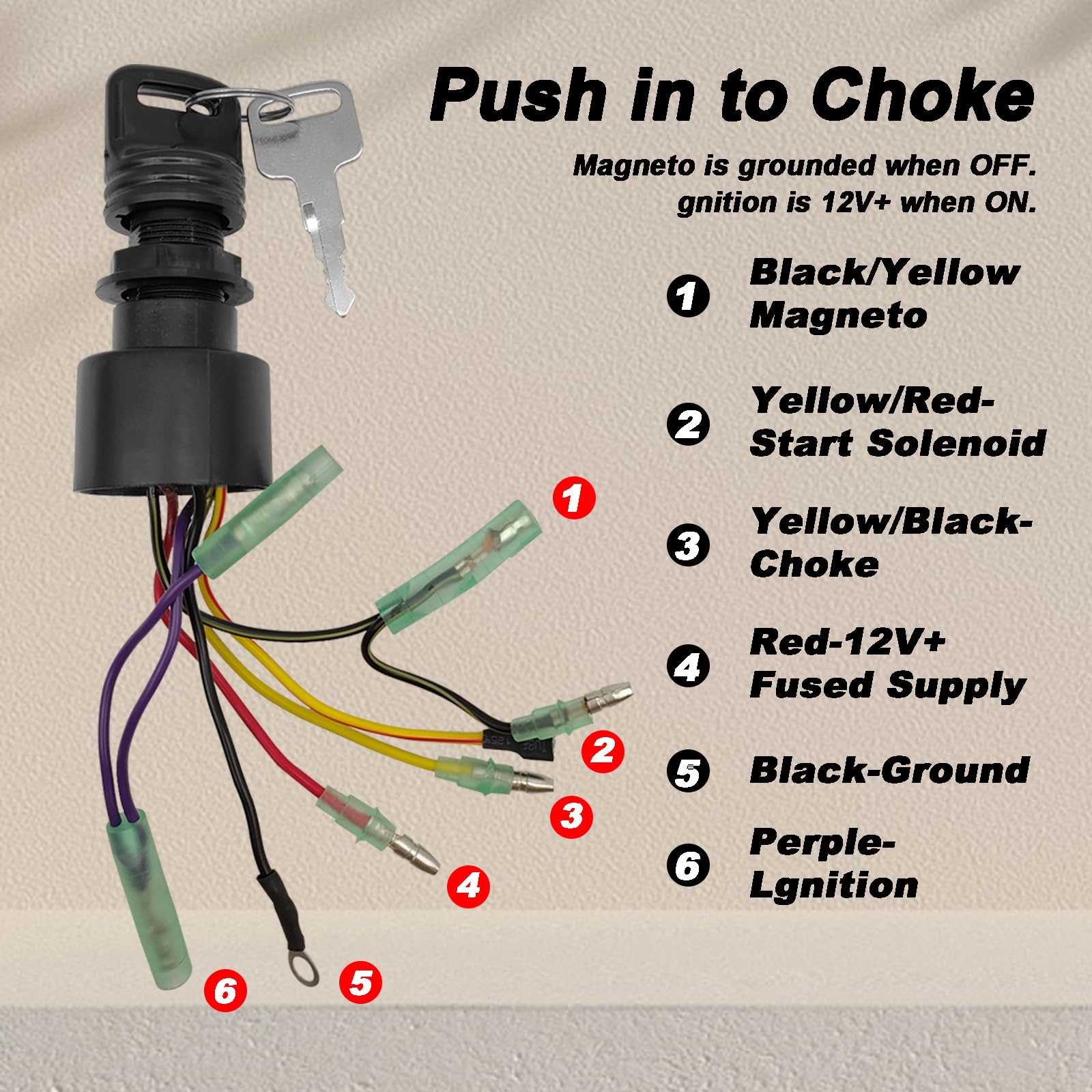 Push in to Choke

Magneto is grounded when OFF.
gnition is 12V+ when ON.

1 Black/Yellow Magneto

2 Yellow/Red-Start Solenoid

3 Yellow/Black-Choke

4 Red-12V+ Fused Supply

5 Black-Ground

6 Perple-Lgnition

1

2

3

4

5

6