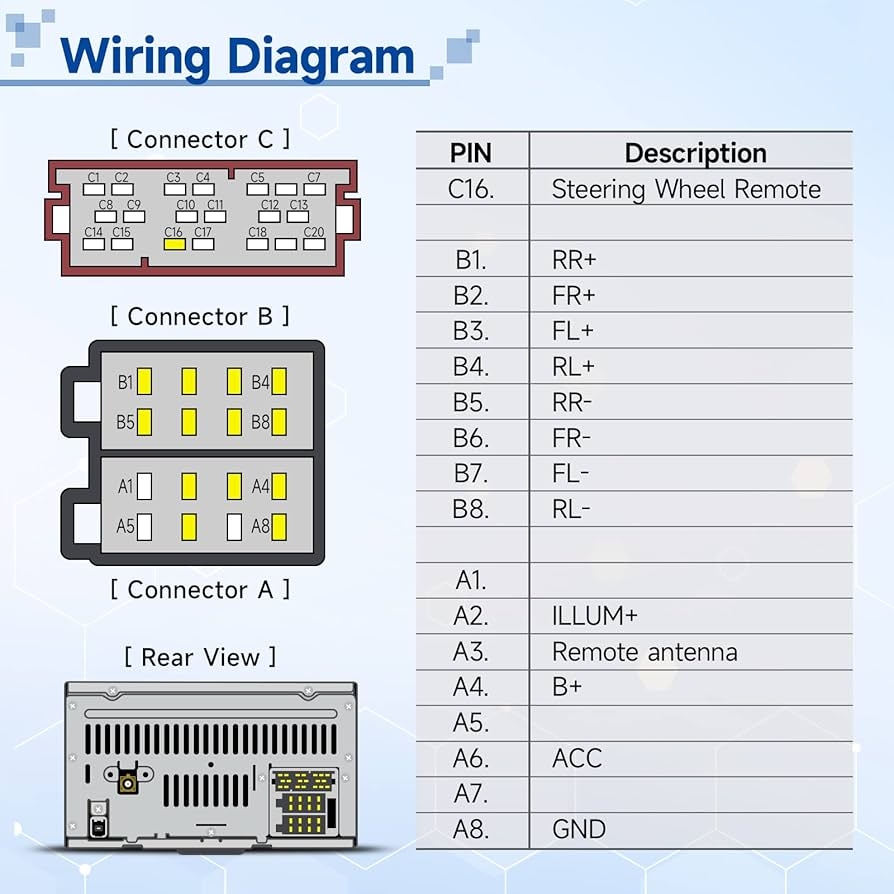 Wiring Diagram

[ Connector C ]

C1 C2 C3 C4 C5 C7
C8 C9 C10 C11 C12 C13
C14 C15 C16 C17 C18 C20

[ Connector B ]

B1 B4
B5 B8

A1 A4
A5 A8

[ Connector A ]

[ Rear View ]

| PIN | Description |
|---|---|
| C16. | Steering Wheel Remote |
| | |
| B1. | RR+ |
| B2. | FR+ |
| B3. | FL+ |
| B4. | RL+ |
| B5. | RR- |
| B6. | FR- |
| B7. | FL- |
| B8. | RL- |
| | |
| A1. | |
| A2. | ILLUM+ |
| A3. | Remote antenna |
| A4. | B+ |
| A5. | |
| A6. | ACC |
| A7. | |
| A8. | GND |