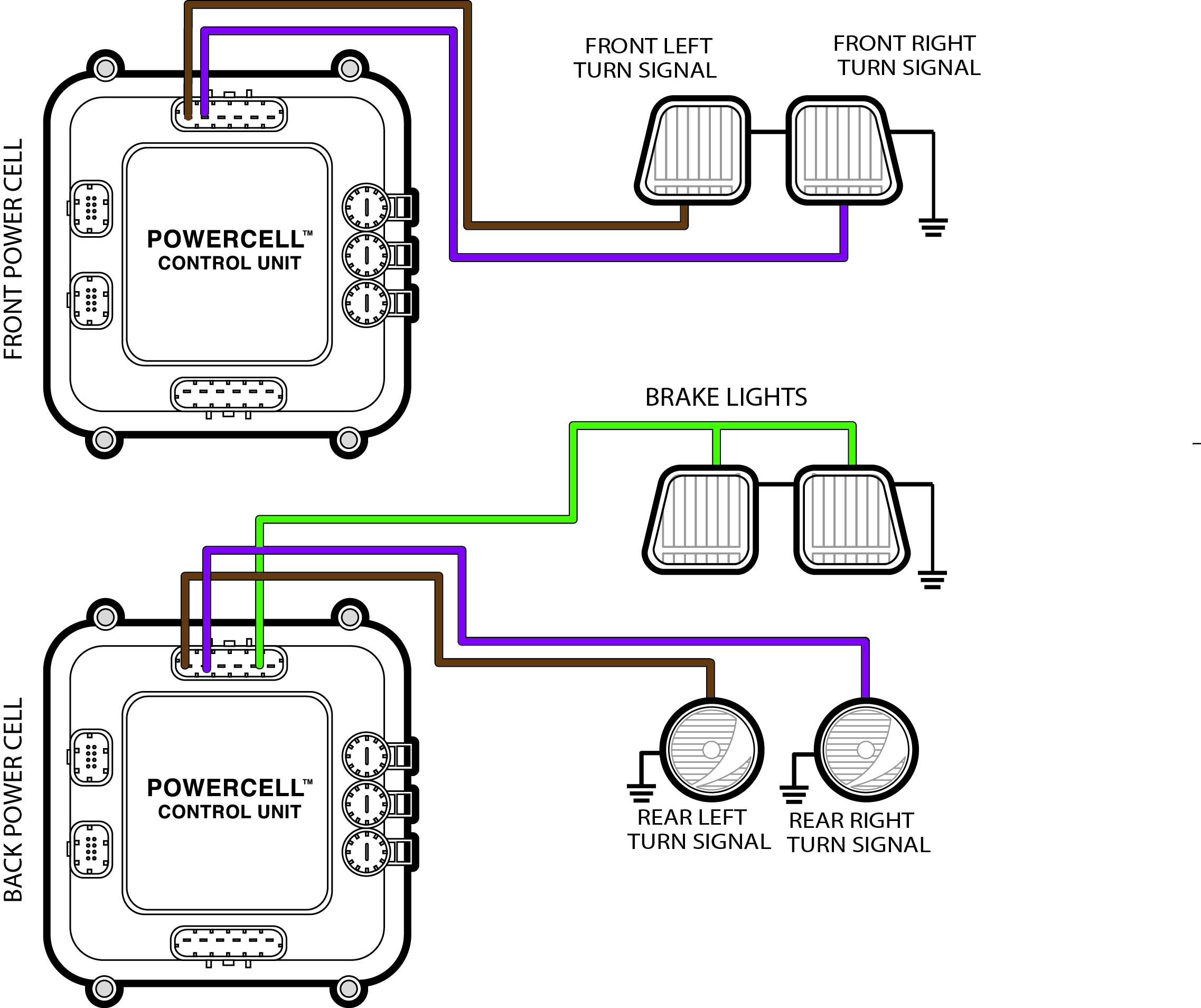 FRONT POWER CELL

POWERCELL™
CONTROL UNIT

FRONT LEFT
TURN SIGNAL

FRONT RIGHT
TURN SIGNAL

BRAKE LIGHTS

BACK POWER CELL

POWERCELL™
CONTROL UNIT

REAR LEFT
TURN SIGNAL

REAR RIGHT
TURN SIGNAL