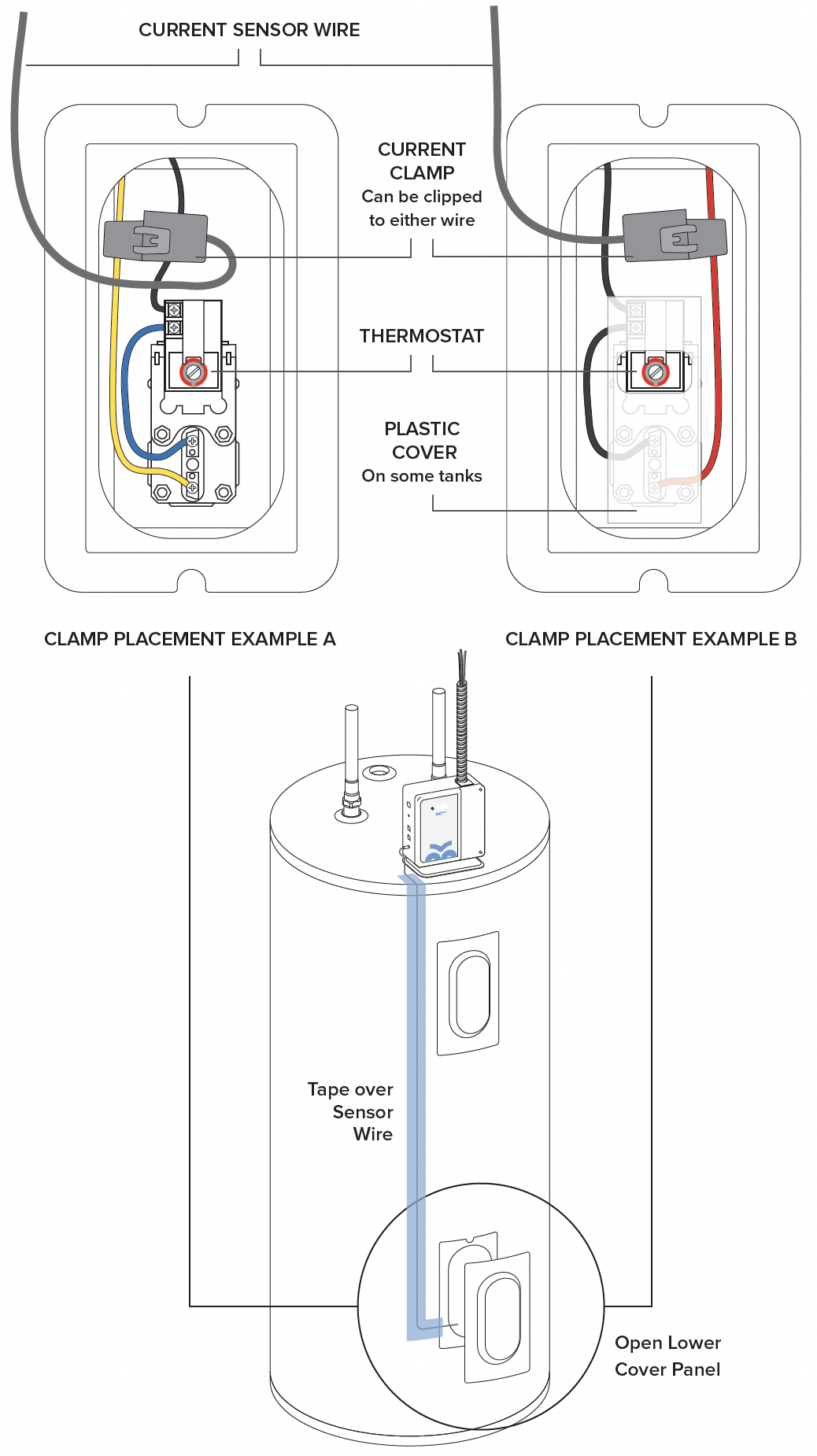 CURRENT SENSOR WIRE

CURRENT CLAMP
Can be clipped to either wire

THERMOSTAT

PLASTIC COVER
On some tanks

CLAMP PLACEMENT EXAMPLE A

CLAMP PLACEMENT EXAMPLE B

Tape over Sensor Wire

Open Lower Cover Panel