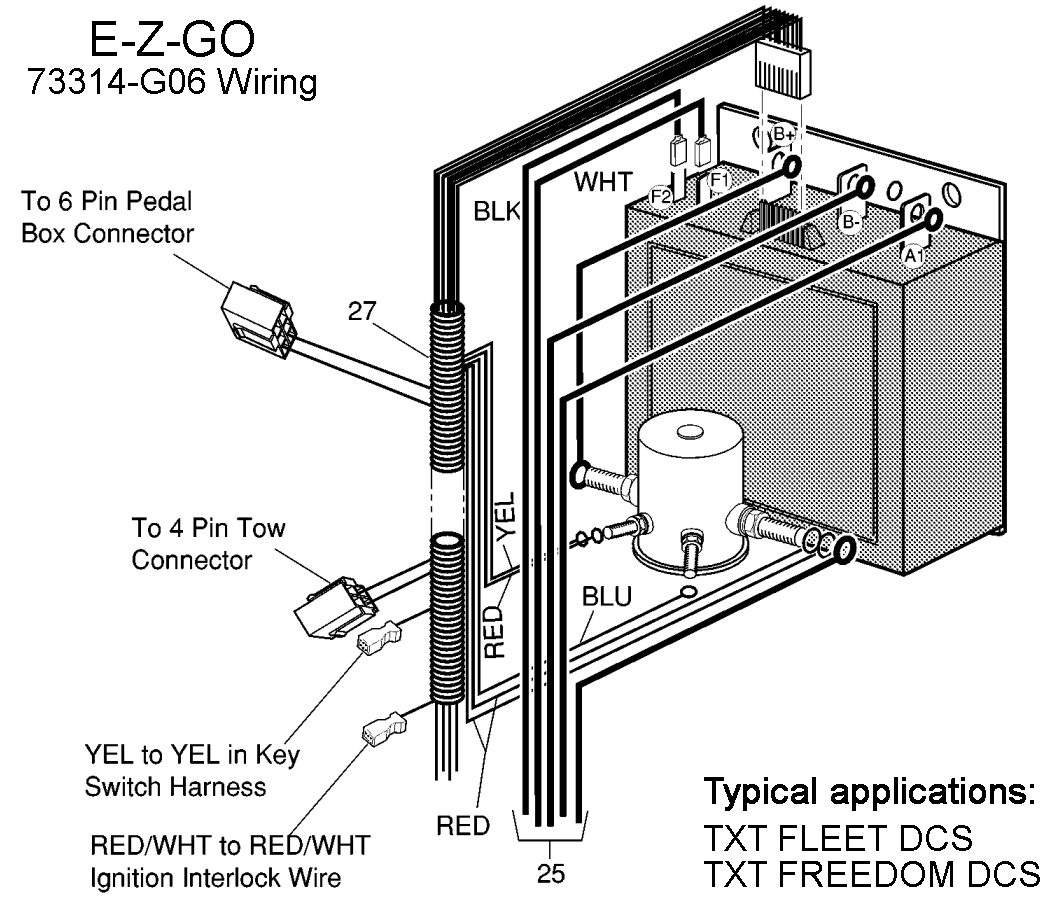 E-Z-GO
73314-G06 Wiring

To 6 Pin Pedal Box Connector

27

BLK

WHT

F2

F1

B+

B-

A1

To 4 Pin Tow Connector

YEL

RED

BLU

YEL to YEL in Key Switch Harness

RED/WHT to RED/WHT Ignition Interlock Wire

RED

25

Typical applications:
TXT FLEET DCS
TXT FREEDOM DCS