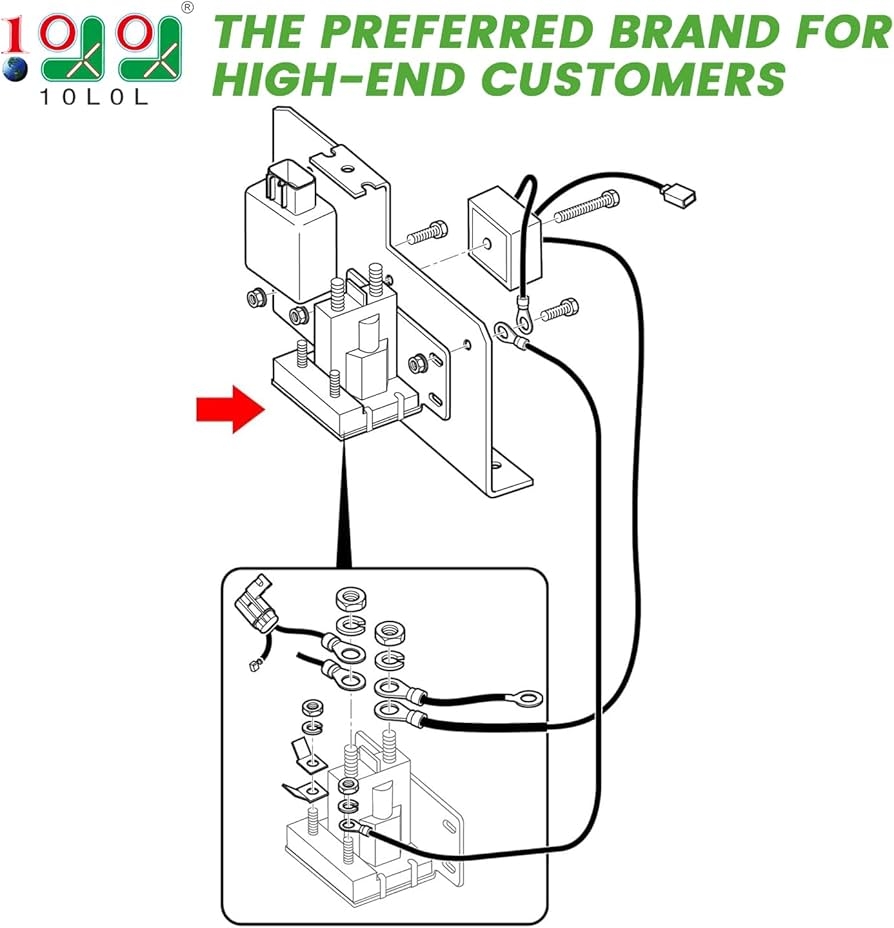 10L0L

®

THE PREFERRED BRAND FOR HIGH-END CUSTOMERS