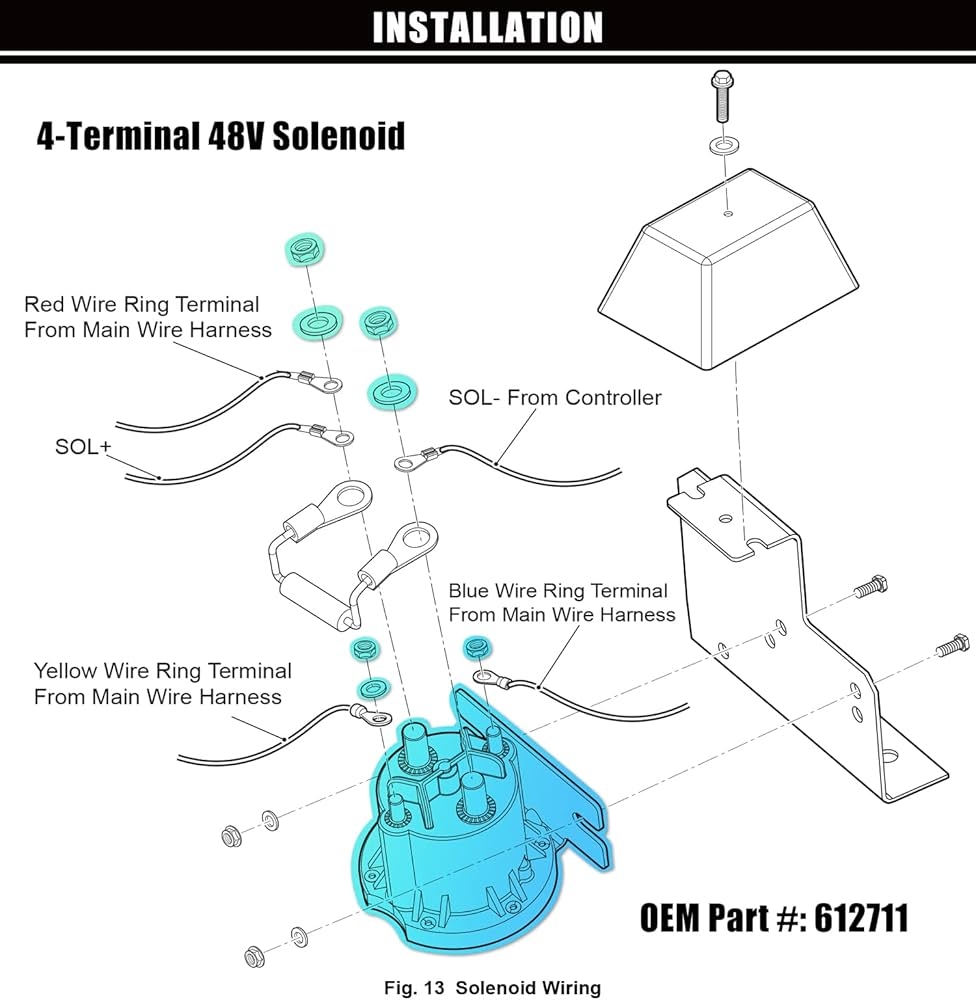 INSTALLATION

4-Terminal 48V Solenoid

Red Wire Ring Terminal From Main Wire Harness

SOL- From Controller

SOL+

Blue Wire Ring Terminal From Main Wire Harness

Yellow Wire Ring Terminal From Main Wire Harness

OEM Part #: 612711

Fig. 13 Solenoid Wiring