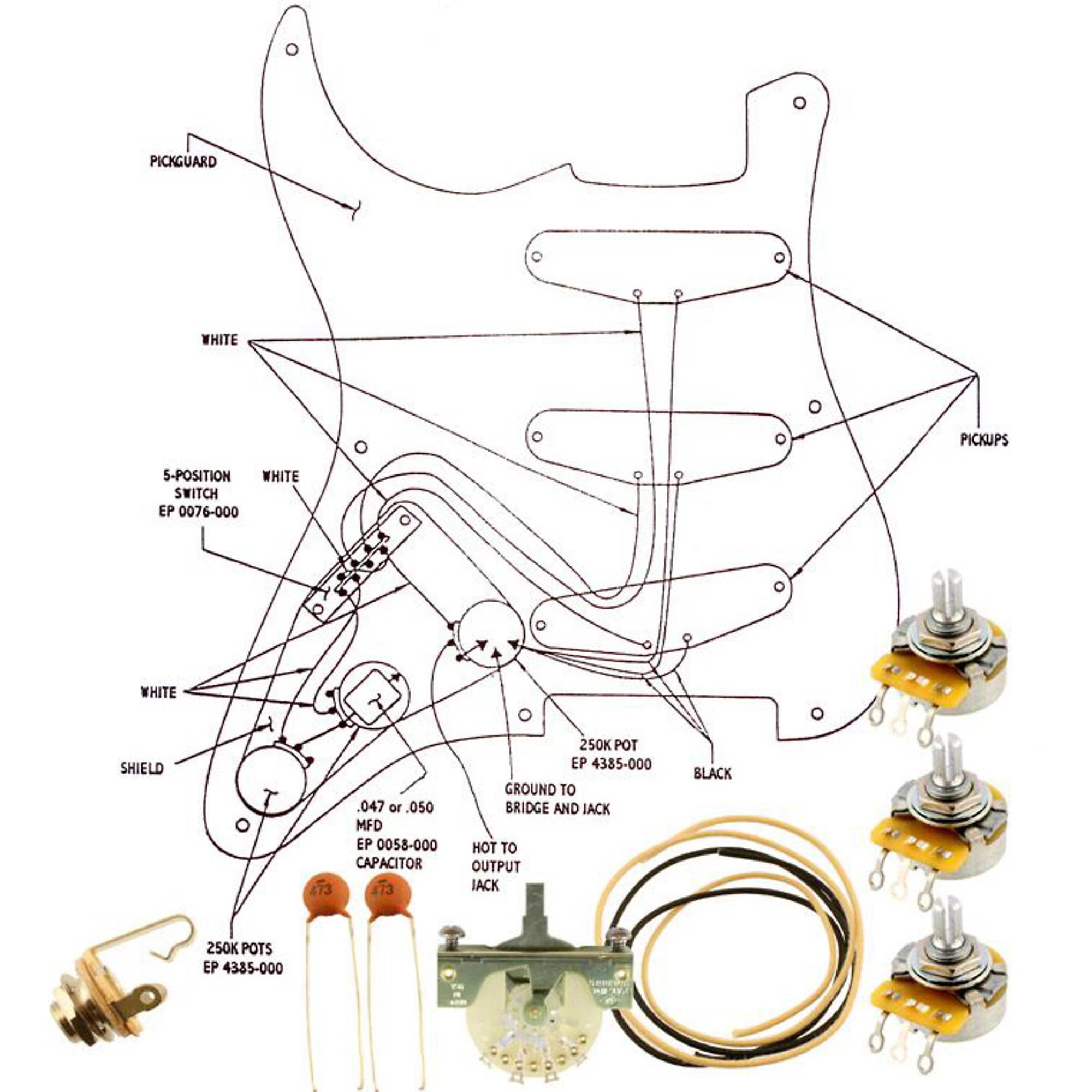 PICKGUARD

WHITE

PICKUPS

5-POSITION SWITCH EP 0076-000

WHITE

WHITE

SHIELD

250K POT EP 4385-000

BLACK

GROUND TO BRIDGE AND JACK

.047 or .050 MFD EP 0058-000 CAPACITOR

HOT TO OUTPUT JACK

250K POTS EP 4385-000

473

473