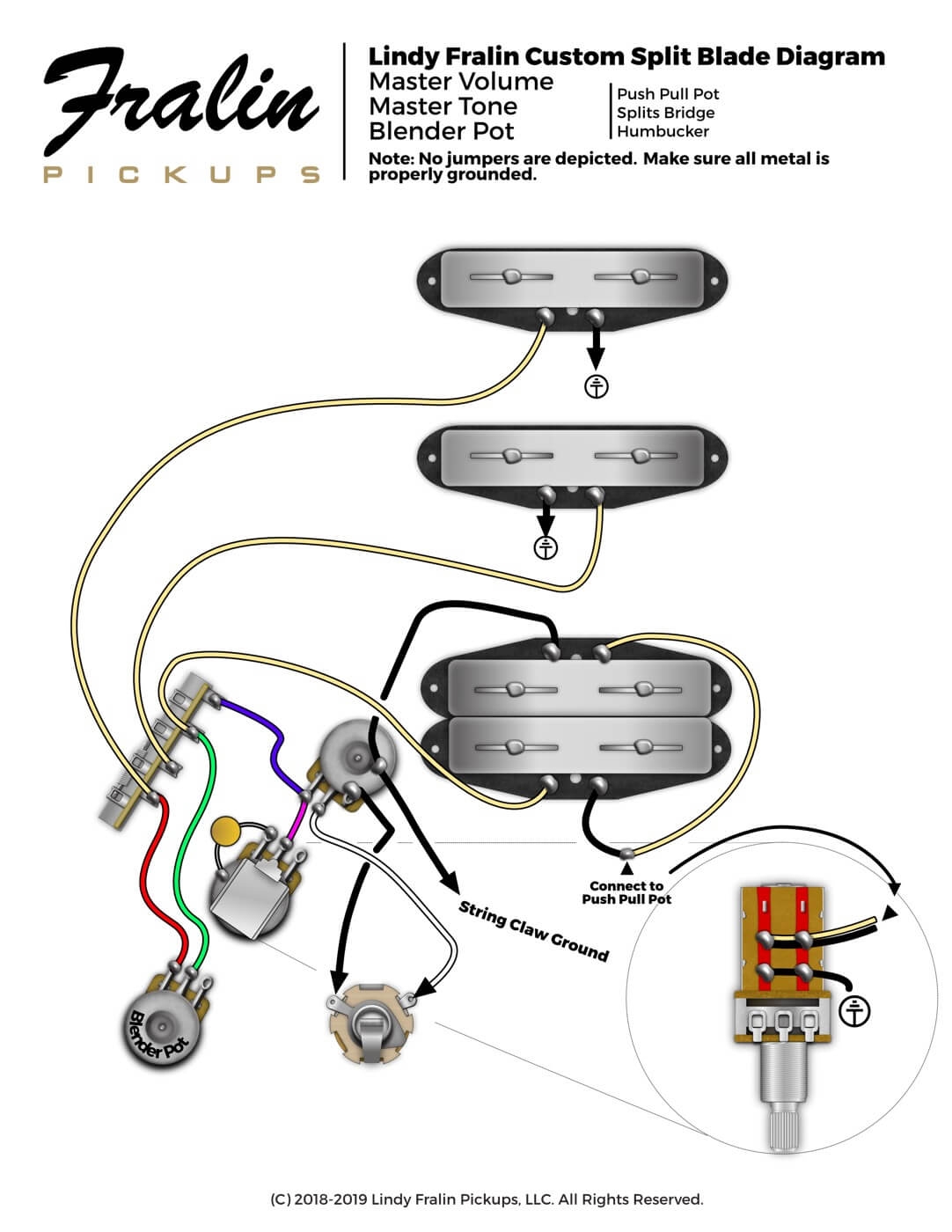 Fralin
PICKUPS

Lindy Fralin Custom Split Blade Diagram
Master Volume
Master Tone
Blender Pot

Push Pull Pot
Splits Bridge
Humbucker

Note: No jumpers are depicted. Make sure all metal is properly grounded.

Connect to Push Pull Pot

String Claw Ground

Blender Pot

(C) 2018-2019 Lindy Fralin Pickups, LLC. All Rights Reserved.