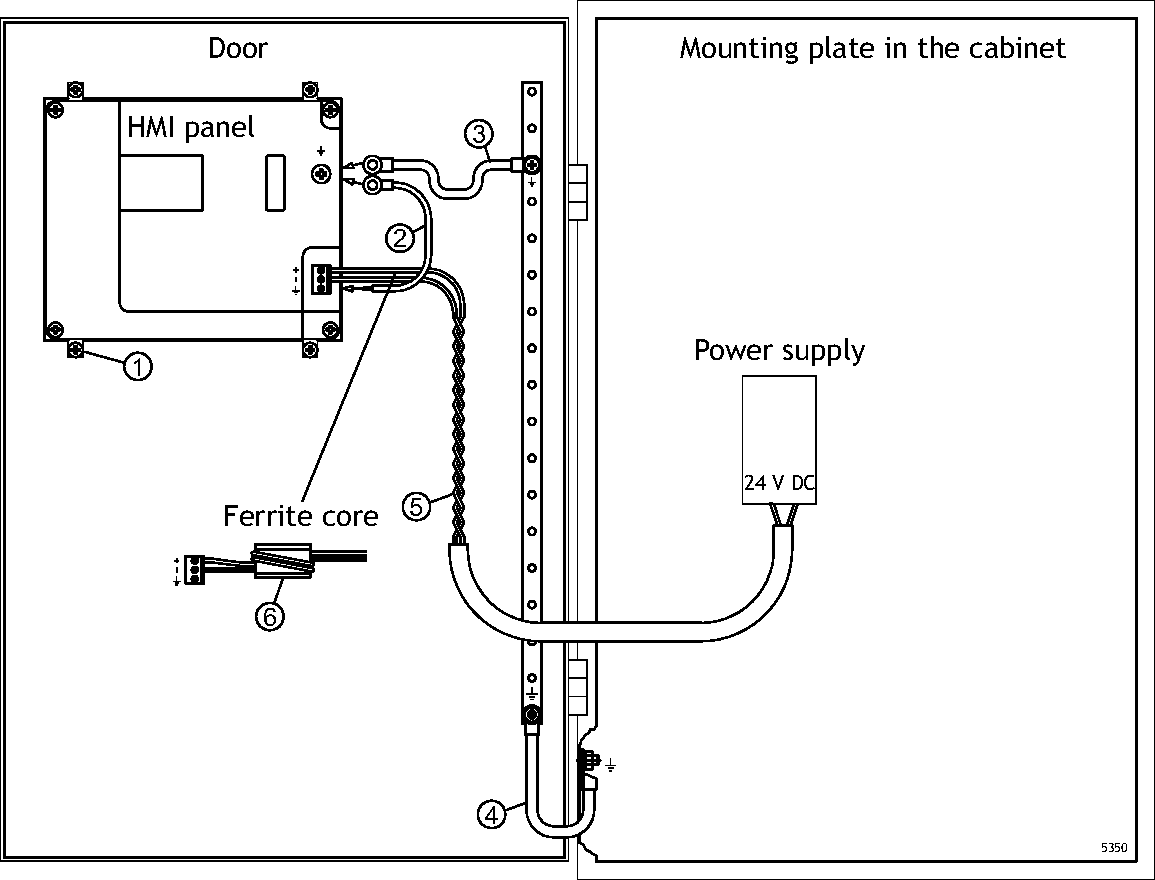 Door

Mounting plate in the cabinet

HMI panel

3

2

1

Power supply

24 V DC

Ferrite core

5

6

4

5350