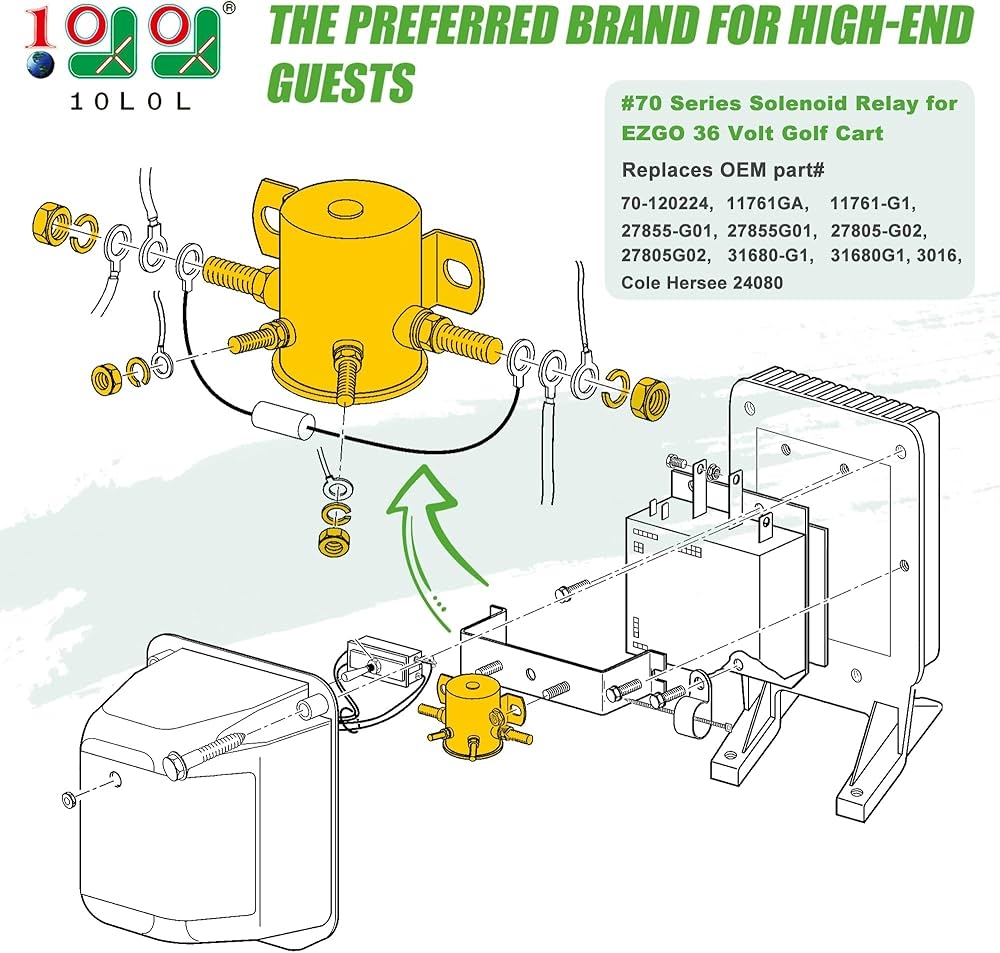 10L0L

THE PREFERRED BRAND FOR HIGH-END GUESTS

#70 Series Solenoid Relay for EZGO 36 Volt Golf Cart

Replaces OEM part#

70-120224, 11761GA, 11761-G1, 27855-G01, 27855G01, 27805-G02, 27805G02, 31680-G1, 31680G1, 3016, Cole Hersee 24080