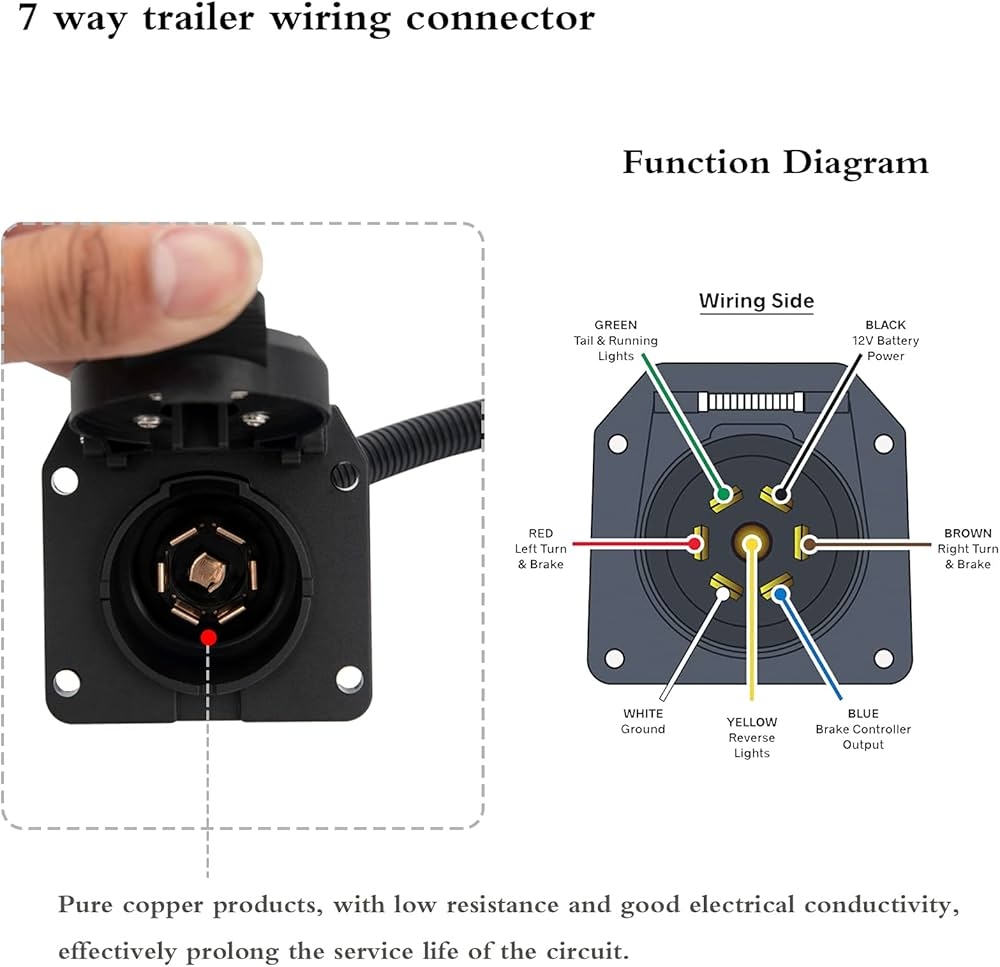 7 way trailer wiring connector

Function Diagram

Wiring Side

GREEN
Tail & Running Lights

BLACK
12V Battery Power

RED
Left Turn & Brake

BROWN
Right Turn & Brake

WHITE
Ground

YELLOW
Reverse Lights

BLUE
Brake Controller Output

Pure copper products, with low resistance and good electrical conductivity, effectively prolong the service life of the circuit.