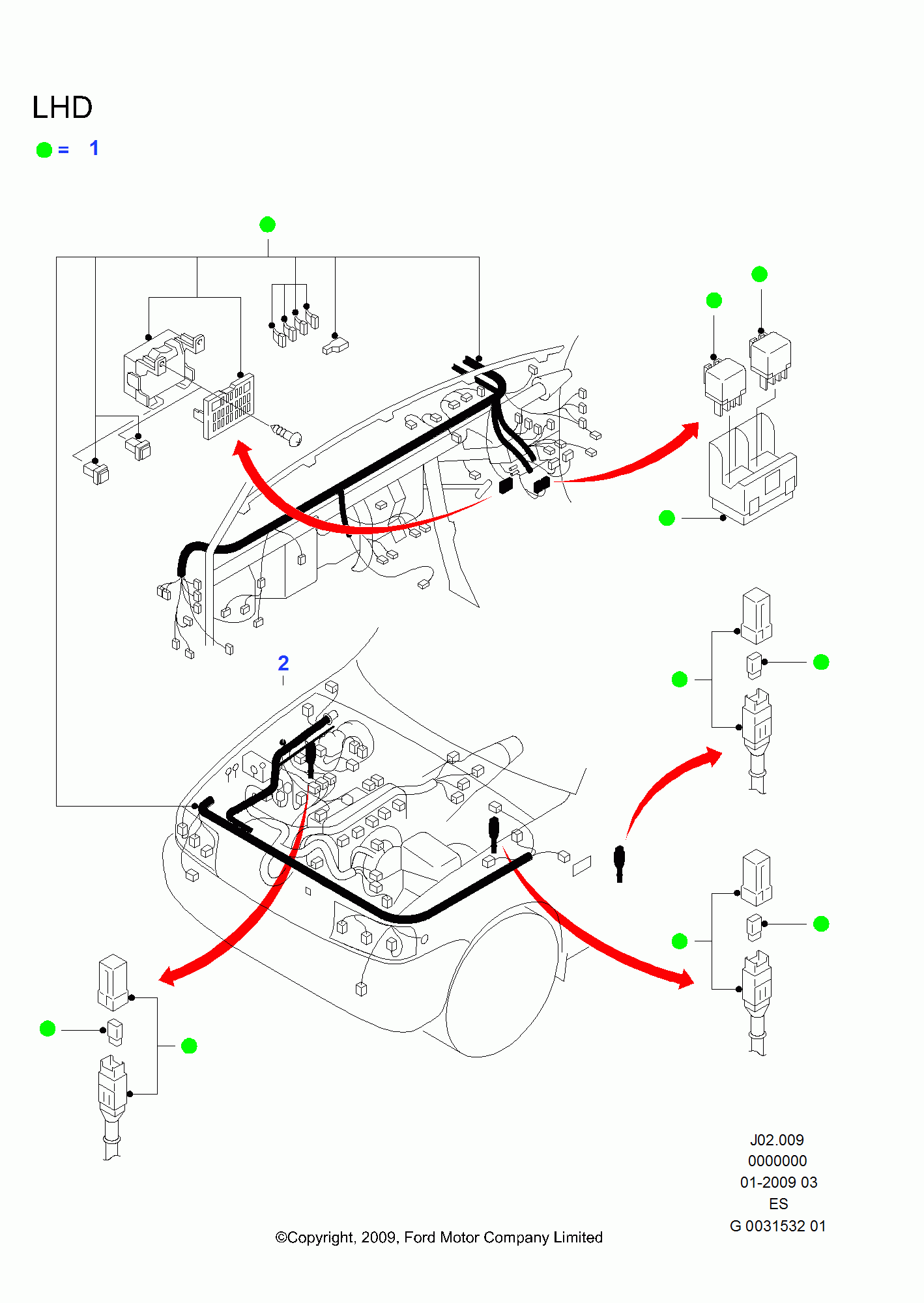 LHD

= 1

2

J02.009
0000000
01-2009 03
ES
G 0031532 01

©Copyright, 2009, Ford Motor Company Limited