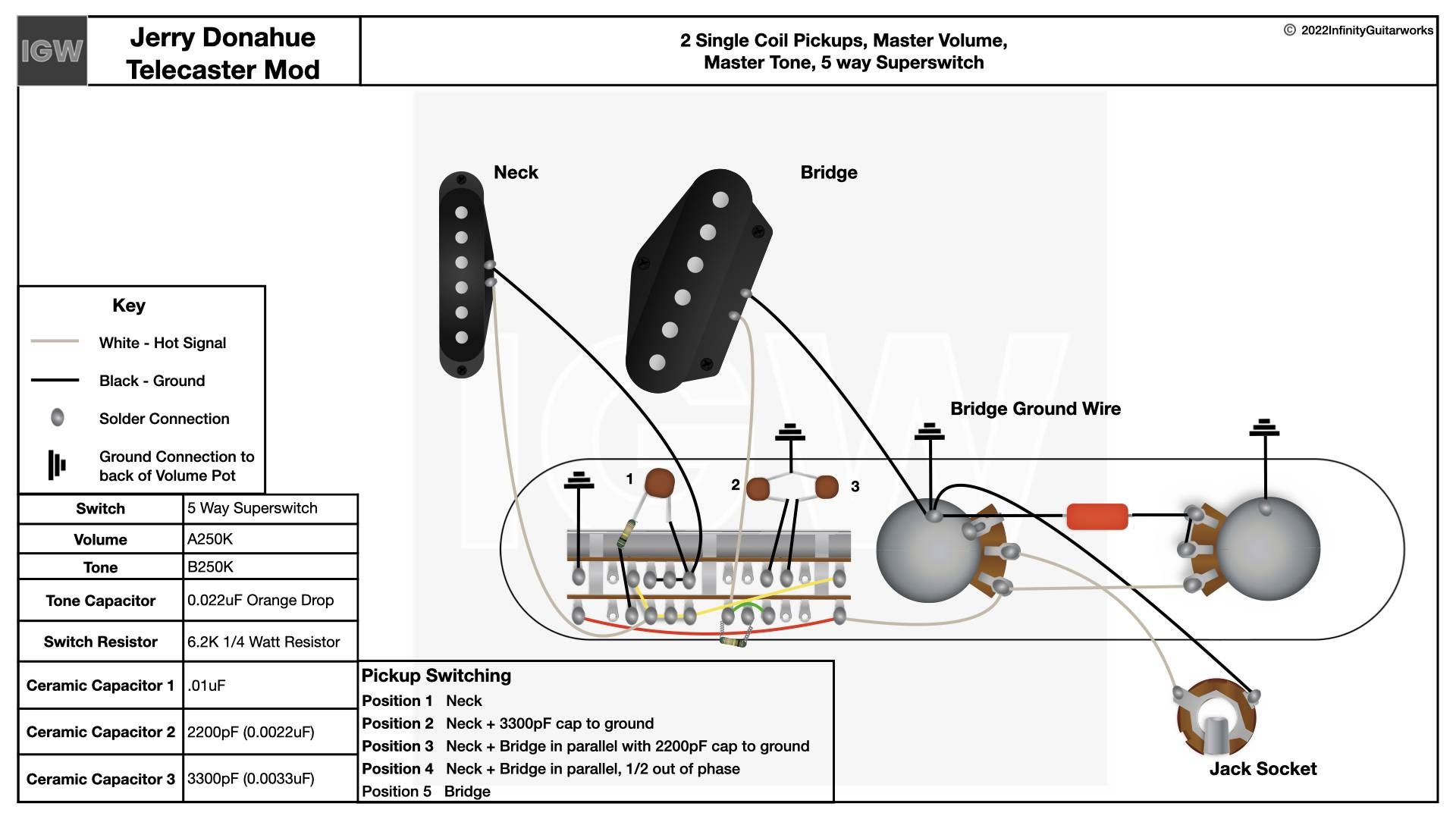 IGW

Jerry Donahue Telecaster Mod

2 Single Coil Pickups, Master Volume, Master Tone, 5 way Superswitch

© 2022InfinityGuitarworks

Neck

Bridge

Bridge Ground Wire

1

2

3

Jack Socket

Key

White - Hot Signal

Black - Ground

Solder Connection

Ground Connection to back of Volume Pot

| Switch | 5 Way Superswitch |
|---|---|
| Volume | A250K |
| Tone | B250K |
| Tone Capacitor | 0.022uF Orange Drop |
| Switch Resistor | 6.2K 1/4 Watt Resistor |
| Ceramic Capacitor 1 | .01uF |
| Ceramic Capacitor 2 | 2200pF (0.0022uF) |
| Ceramic Capacitor 3 | 3300pF (0.0033uF) |

Pickup Switching
Position 1 Neck
Position 2 Neck + 3300pF cap to ground
Position 3 Neck + Bridge in parallel with 2200pF cap to ground
Position 4 Neck + Bridge in parallel, 1/2 out of phase
Position 5 Bridge