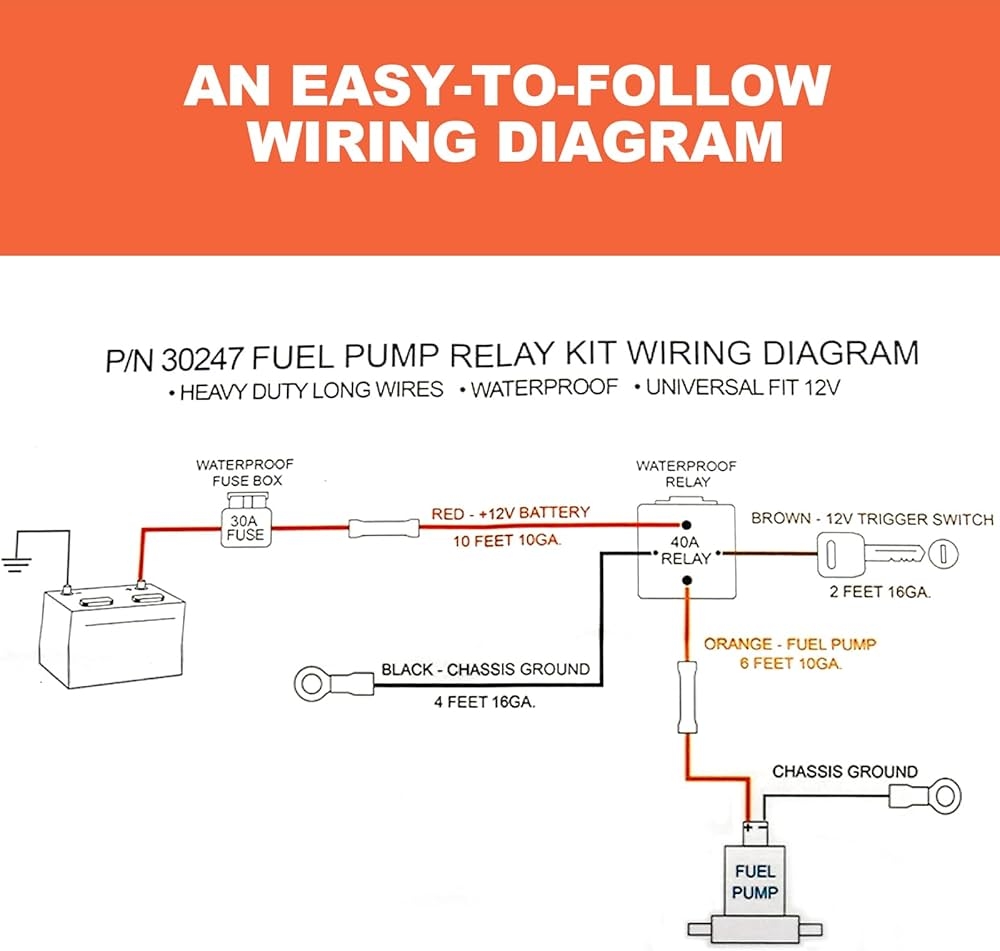 AN EASY-TO-FOLLOW WIRING DIAGRAM

P/N 30247 FUEL PUMP RELAY KIT WIRING DIAGRAM
• HEAVY DUTY LONG WIRES • WATERPROOF • UNIVERSAL FIT 12V

WATERPROOF FUSE BOX

30A FUSE

RED - +12V BATTERY
10 FEET 10GA.

WATERPROOF RELAY

40A RELAY

BROWN - 12V TRIGGER SWITCH
2 FEET 16GA.

BLACK - CHASSIS GROUND
4 FEET 16GA.

ORANGE - FUEL PUMP
6 FEET 10GA.

CHASSIS GROUND

+ -

FUEL PUMP