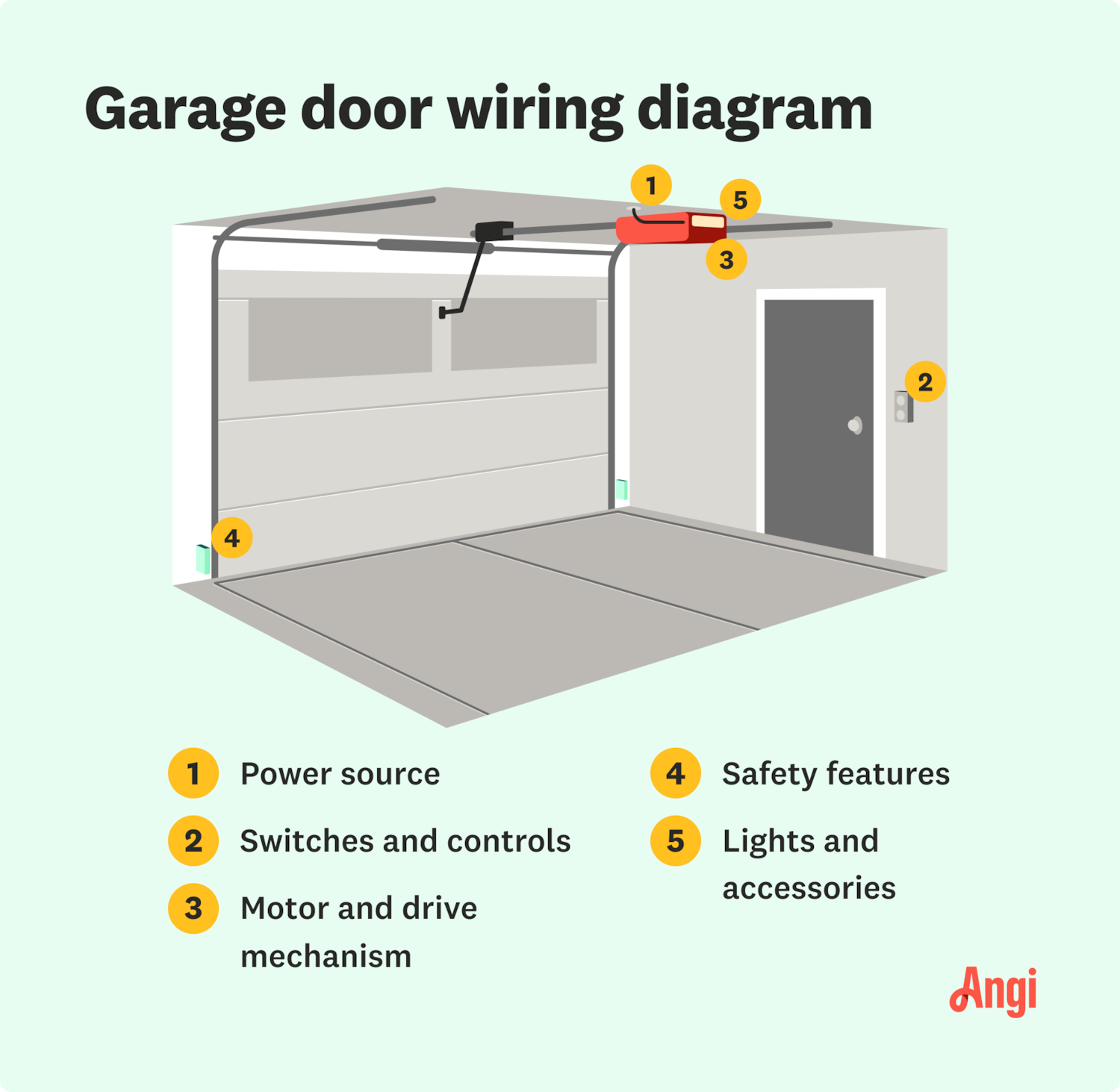 Garage door wiring diagram

1

5

3

2

4

1 Power source

2 Switches and controls

3 Motor and drive mechanism

4 Safety features

5 Lights and accessories

Angi