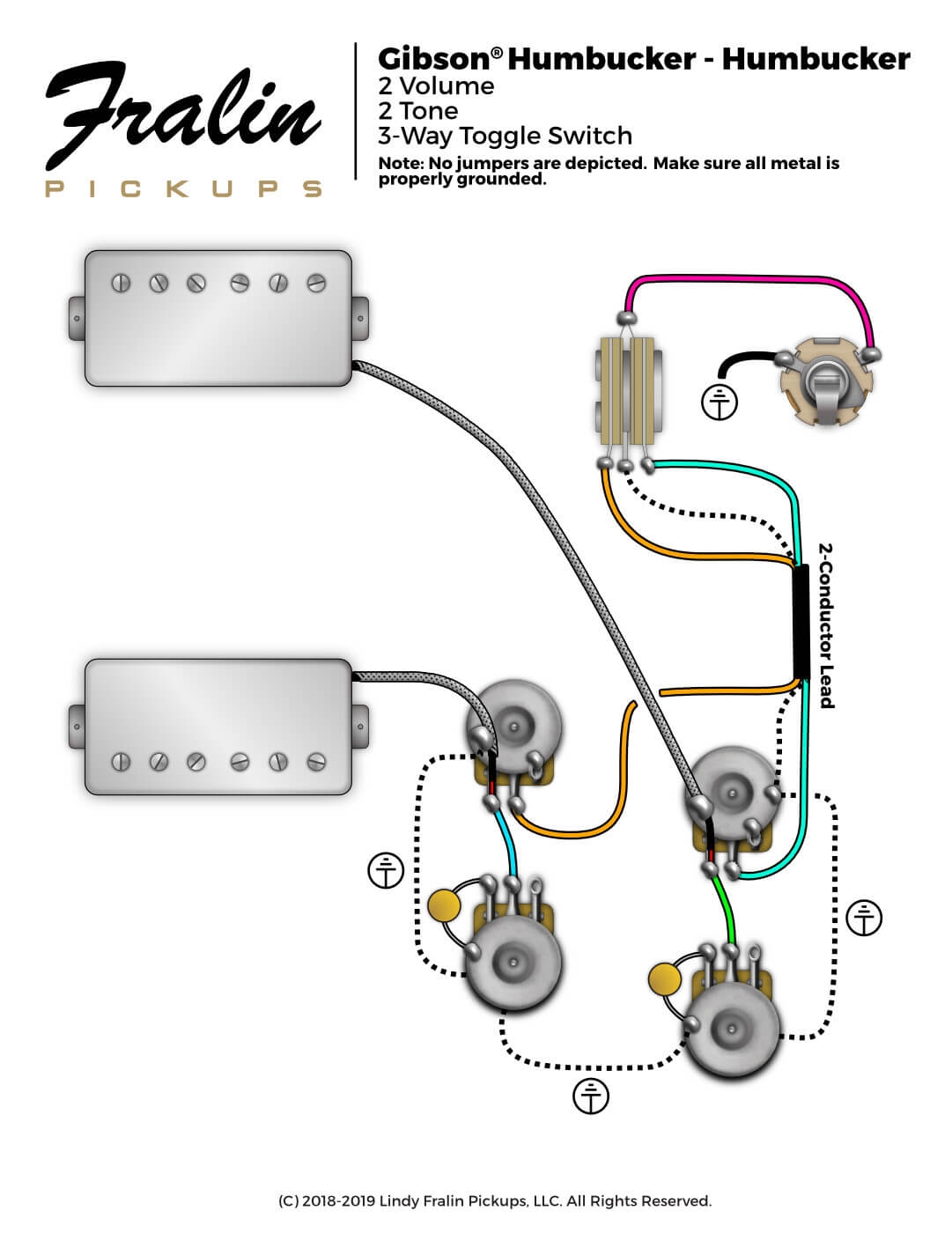 Fralin
PICKUPS

Gibson® Humbucker - Humbucker
2 Volume
2 Tone
3-Way Toggle Switch
Note: No jumpers are depicted. Make sure all metal is properly grounded.

2-Conductor Lead

(C) 2018-2019 Lindy Fralin Pickups, LLC. All Rights Reserved.