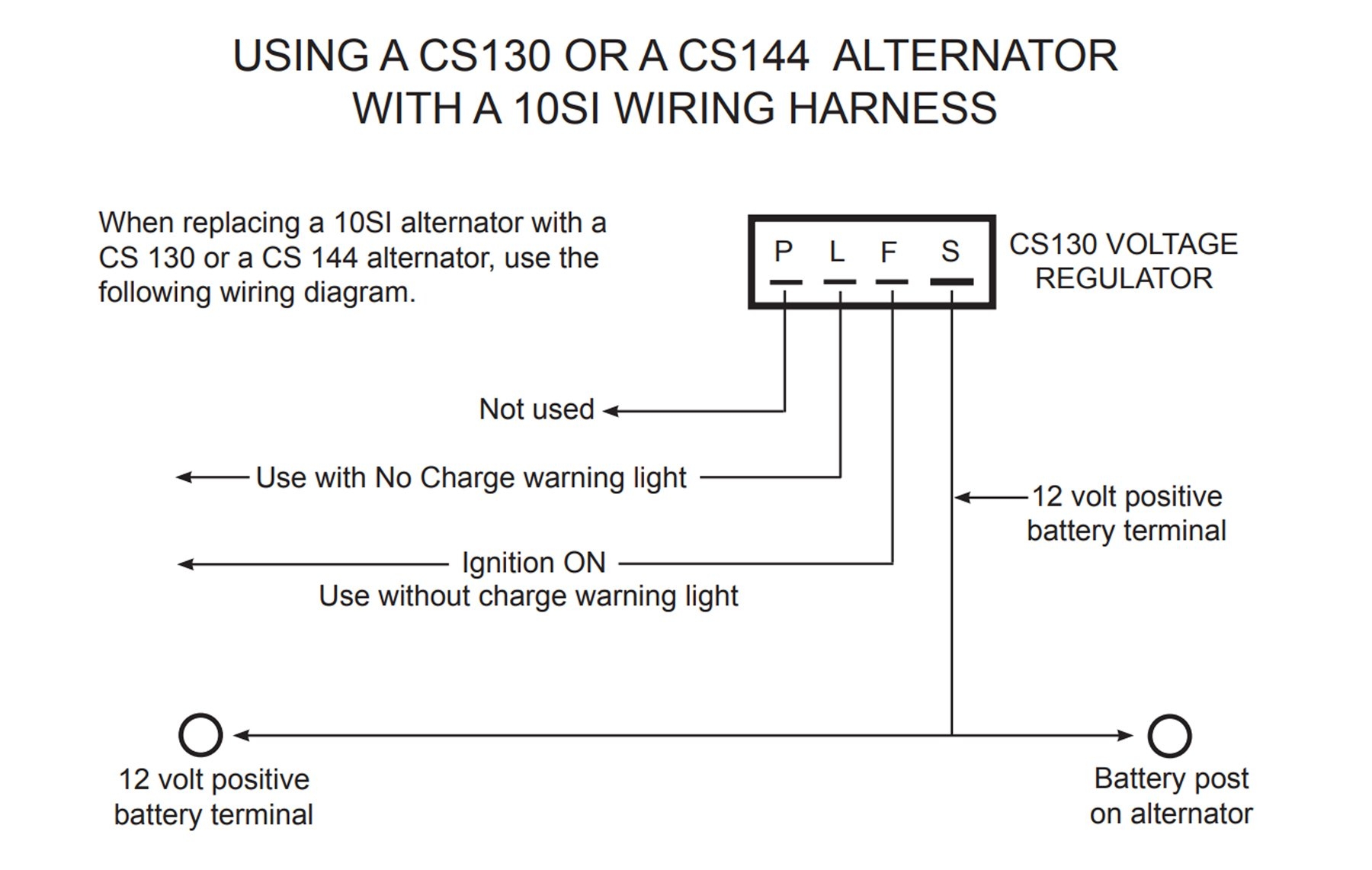 USING A CS130 OR A CS144 ALTERNATOR WITH A 10SI WIRING HARNESS

When replacing a 10SI alternator with a CS 130 or a CS 144 alternator, use the following wiring diagram.

P L F S

CS130 VOLTAGE REGULATOR

Not used

Use with No Charge warning light

12 volt positive battery terminal

Ignition ON
Use without charge warning light

12 volt positive battery terminal

Battery post on alternator