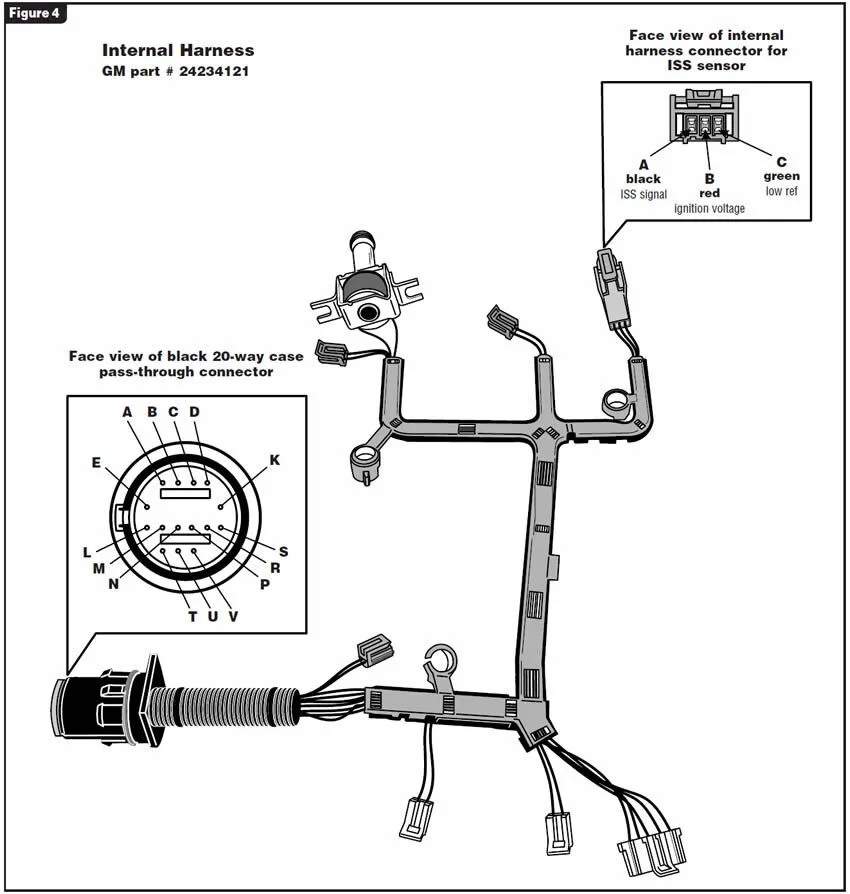 Figure 4

Internal Harness
GM part # 24234121

Face view of internal harness connector for ISS sensor

A
black
ISS signal

B
red
ignition voltage

C
green
low ref

Face view of black 20-way case pass-through connector

A B C D
E
K
L
M
N
S
R
P
T U V