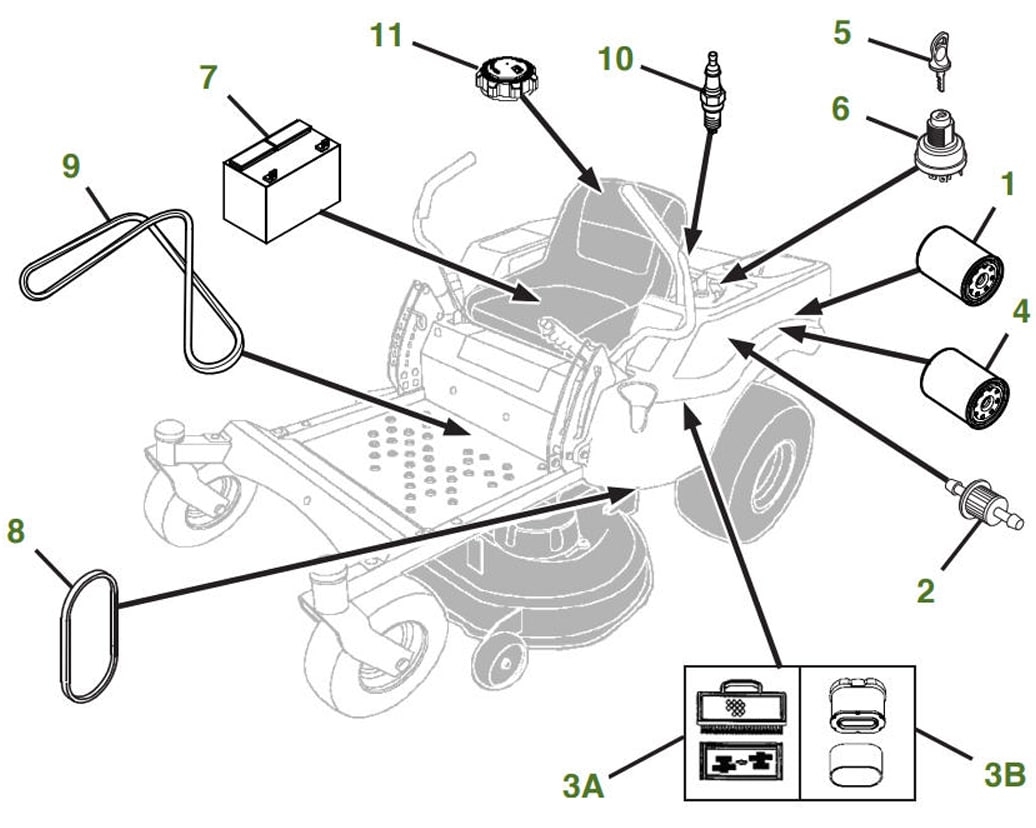 11
10
5
7
6
9
1
4
8
2
3A
3B