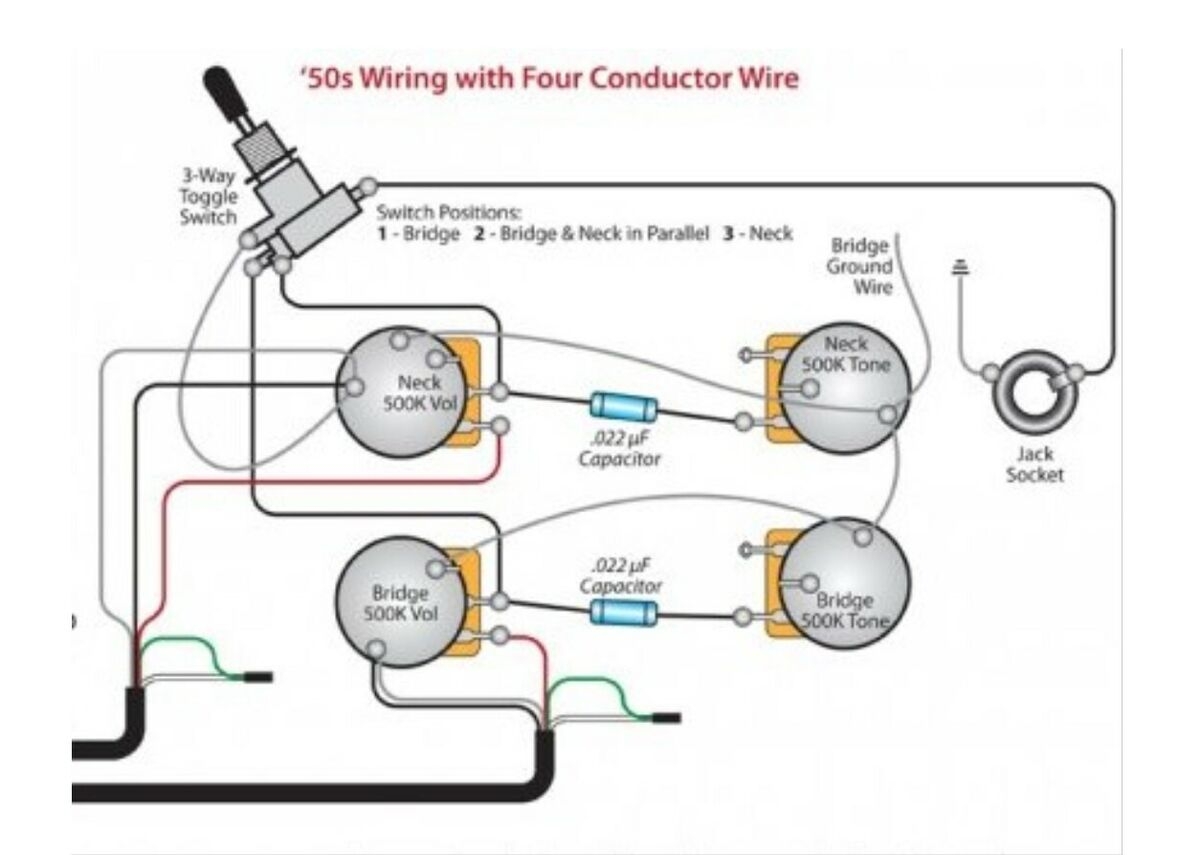 '50s Wiring with Four Conductor Wire

3-Way Toggle Switch

Switch Positions:
1 - Bridge 2 - Bridge & Neck in Parallel 3 - Neck

Bridge Ground Wire

Neck 500K Vol

.022 µF Capacitor

Neck 500K Tone

Jack Socket

Bridge 500K Vol

.022 µF Capacitor

Bridge 500K Tone