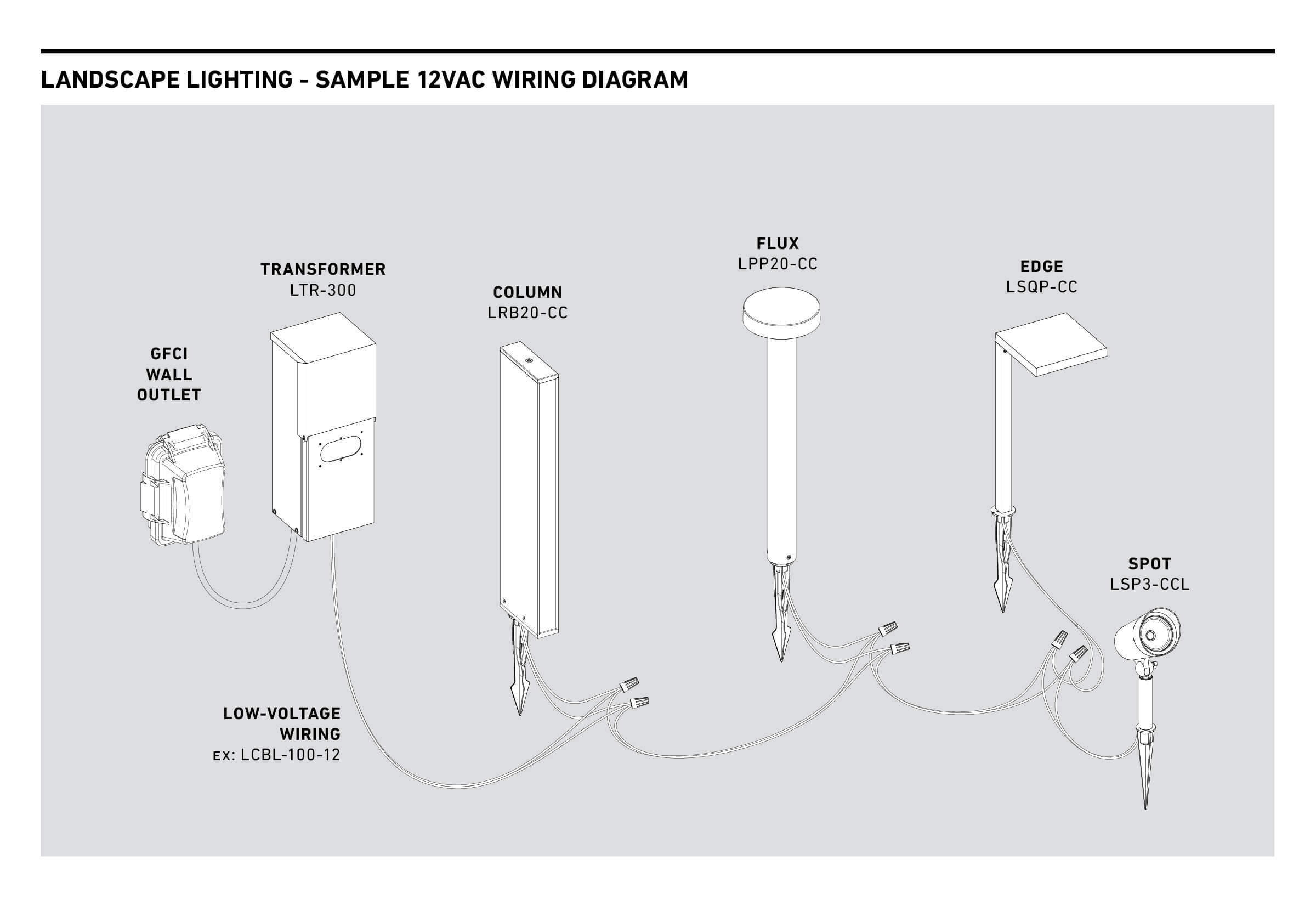 LANDSCAPE LIGHTING - SAMPLE 12VAC WIRING DIAGRAM

GFCI WALL OUTLET

TRANSFORMER
LTR-300

COLUMN
LRB20-CC

FLUX
LPP20-CC

EDGE
LSQP-CC

SPOT
LSP3-CCL

LOW-VOLTAGE WIRING
EX: LCBL-100-12