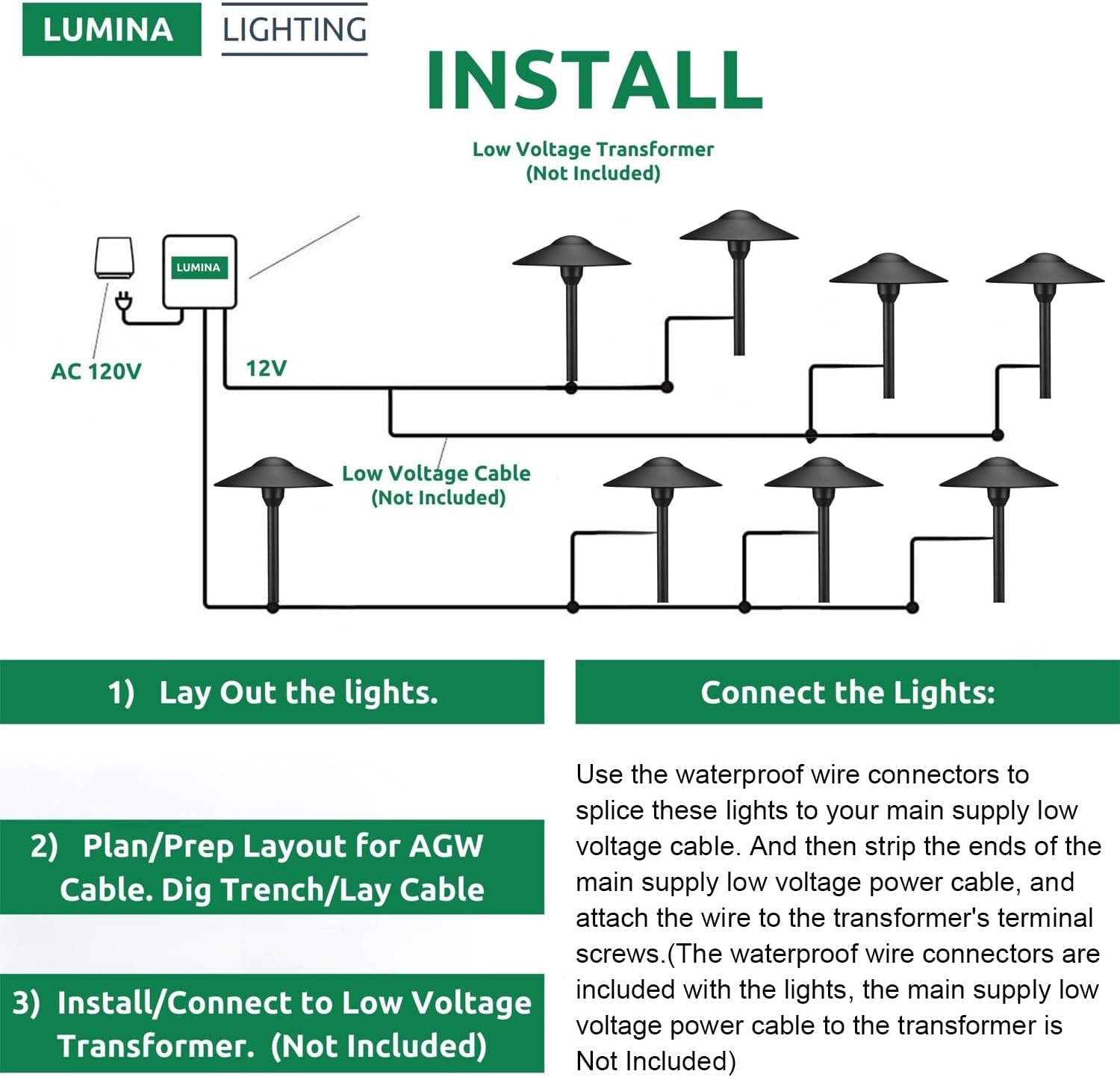 LUMINA LIGHTING

INSTALL

Low Voltage Transformer
(Not Included)

LUMINA

AC 120V

12V

Low Voltage Cable
(Not Included)

1) Lay Out the lights.

2) Plan/Prep Layout for AGW Cable. Dig Trench/Lay Cable

3) Install/Connect to Low Voltage Transformer. (Not Included)

Connect the Lights:

Use the waterproof wire connectors to splice these lights to your main supply low voltage cable. And then strip the ends of the main supply low voltage power cable, and attach the wire to the transformer's terminal screws.(The waterproof wire connectors are included with the lights, the main supply low voltage power cable to the transformer is Not Included)