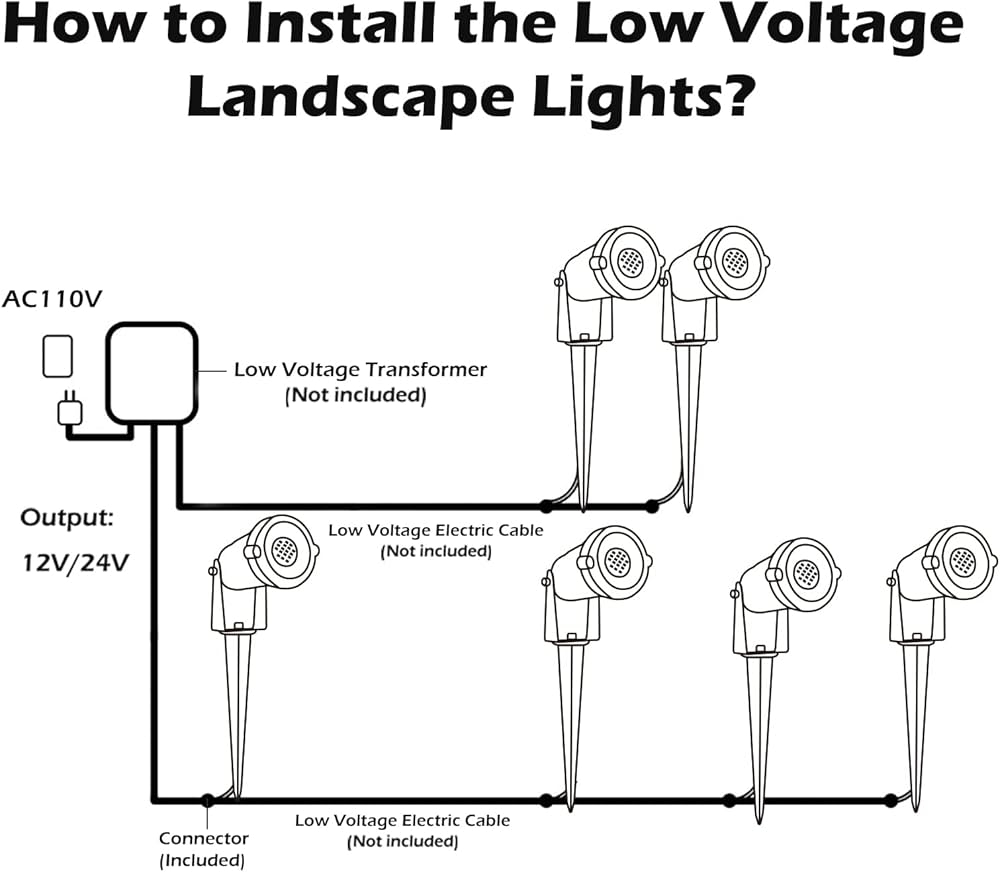 How to Install the Low Voltage Landscape Lights?

AC110V

Low Voltage Transformer
(Not included)

Output:
12V/24V

Low Voltage Electric Cable
(Not included)

Connector
(Included)

Low Voltage Electric Cable
(Not included)